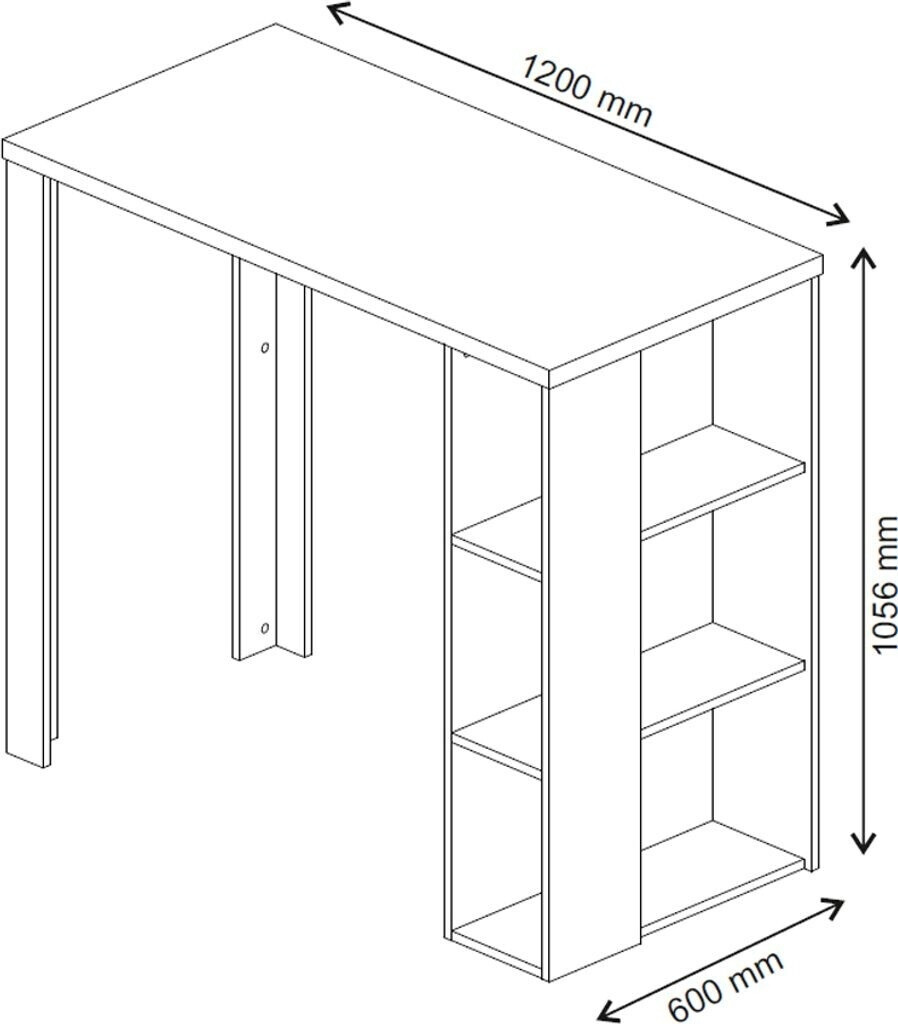 1200 mm

1056 mm

600 mm