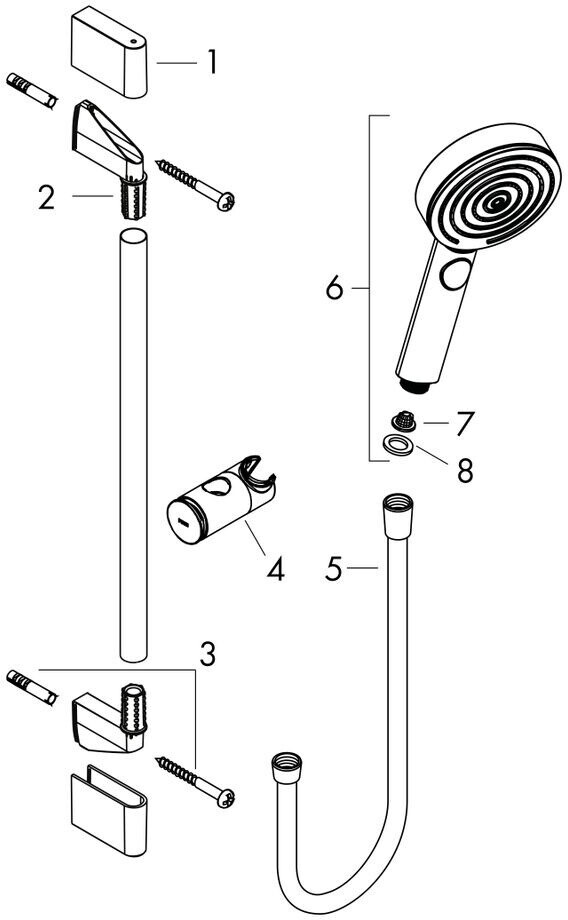 1
2
6
7
8
4
5
3