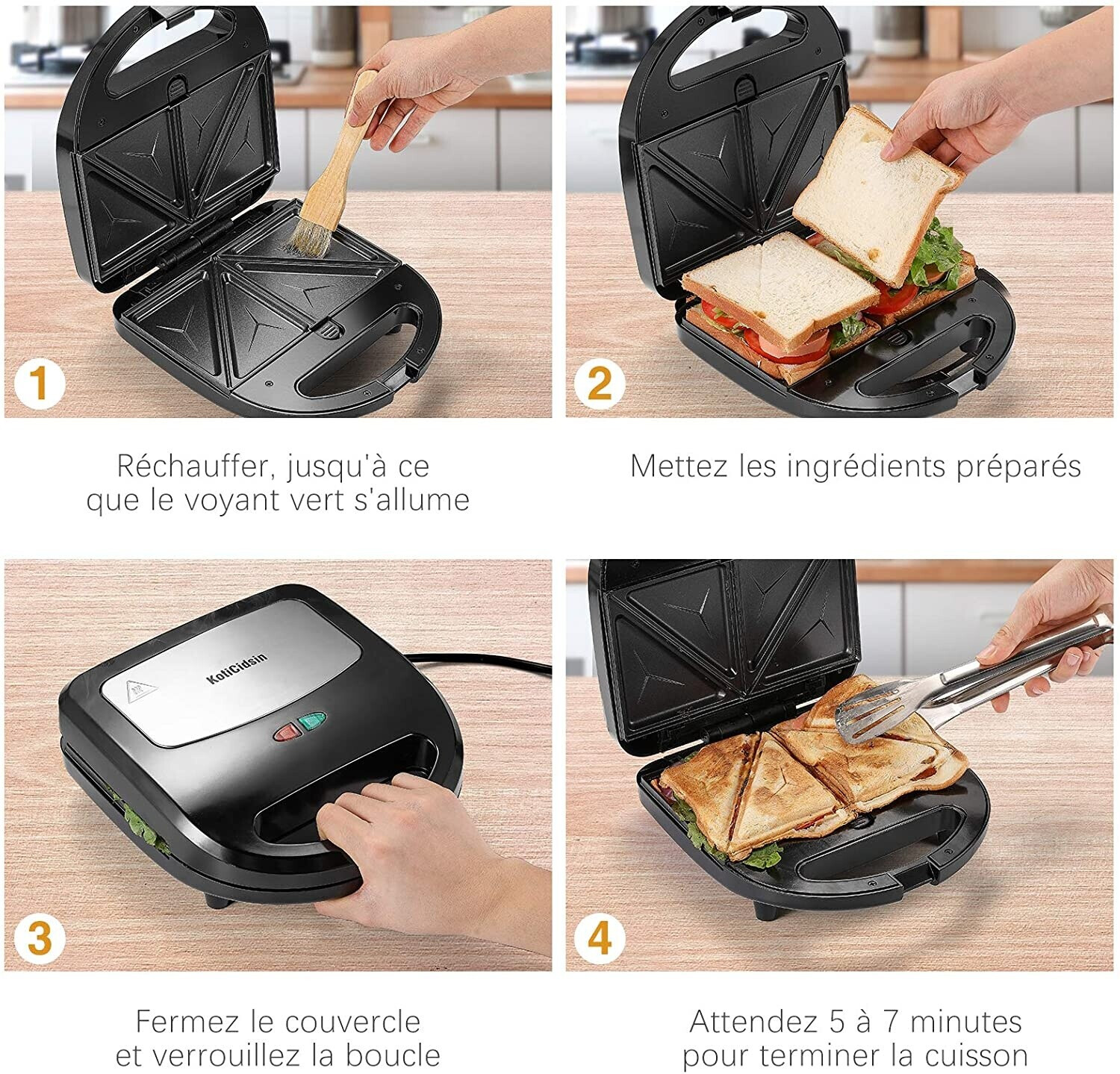 1

Réchauffer, jusqu'à ce que le voyant vert s'allume

2

Mettez les ingrédients préparés

KoliCidsin

3

Fermez le couvercle et verrouillez la boucle

4

Attendez 5 à 7 minutes pour terminer la cuisson