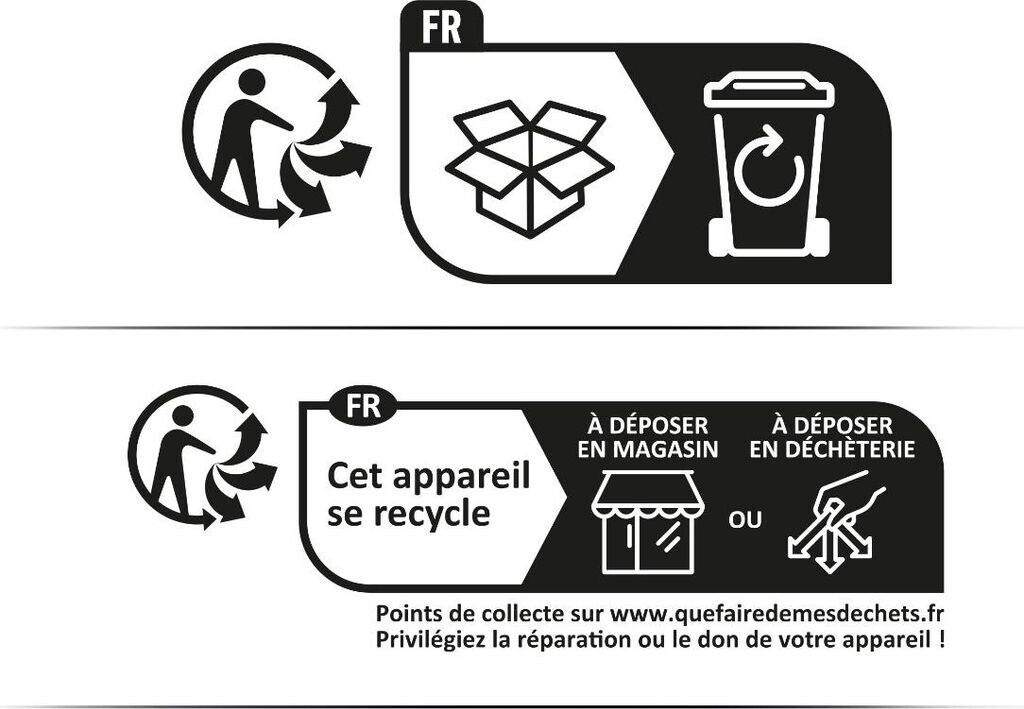 FR

FR

Cet appareil se recycle

À DÉPOSER EN MAGASIN

OU

À DÉPOSER EN DÉCHÈTERIE

Points de collecte sur www.quefairedemesdechets.fr
Privilégiez la réparation ou le don de votre appareil !