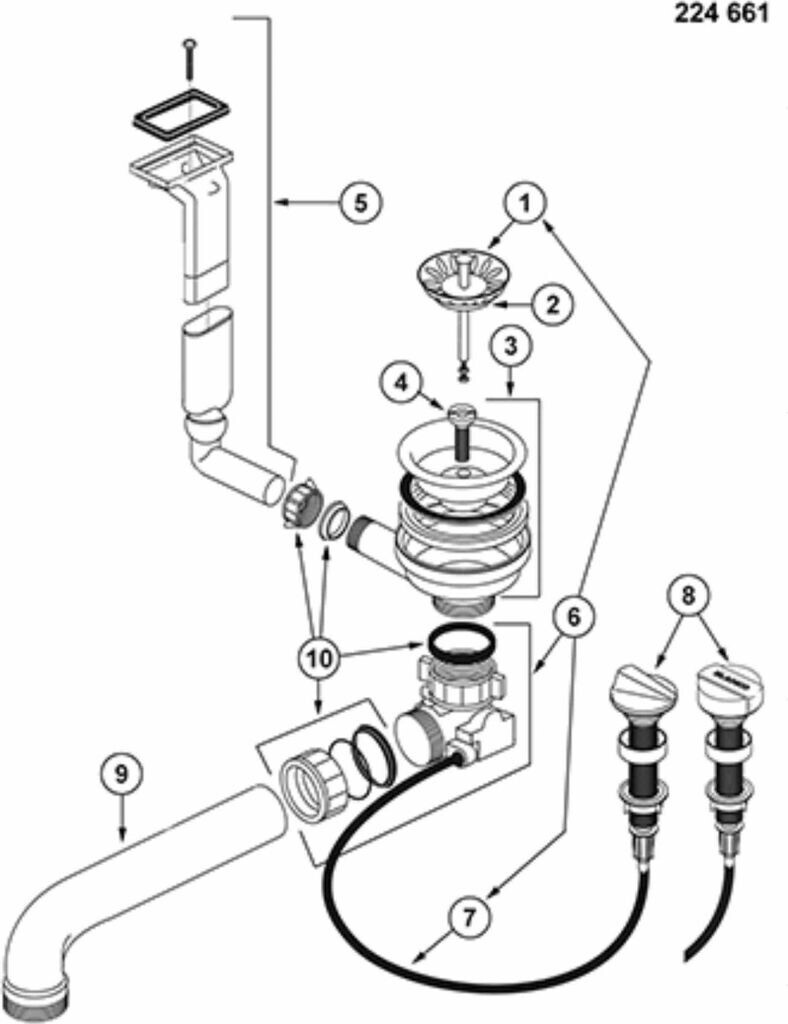 224 661

5

1

2

3

4

6

8

10

9

7