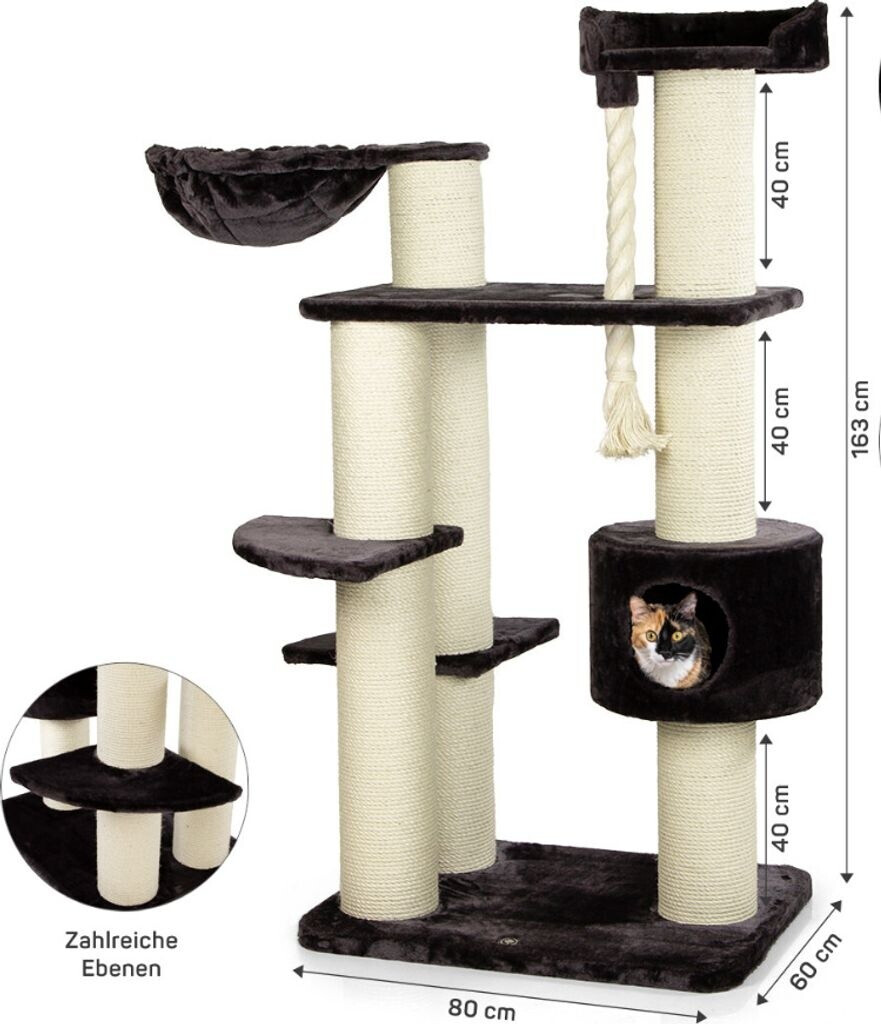 40 cm

40 cm

163 cm

40 cm

Zahlreiche Ebenen

80 cm

60 cm