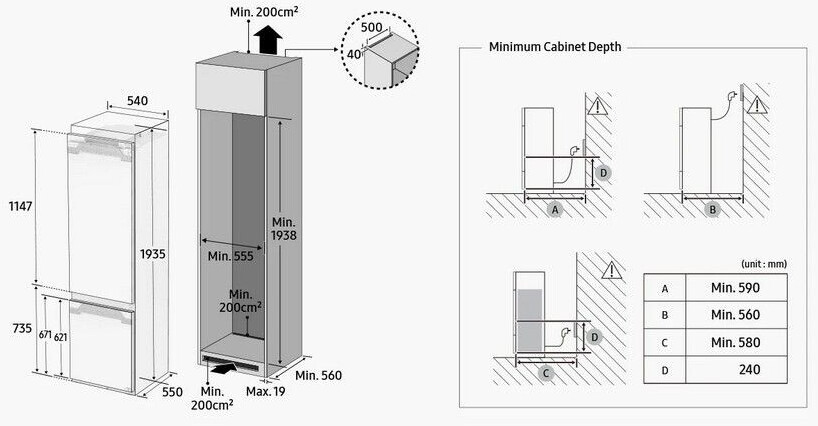 Min. 200cm²

500

40

540

1147

1935

735

671

621

550

Min. 1938

Min. 555

Min. 200cm²

Min. 200cm²

Max. 19

Min. 560

Minimum Cabinet Depth

D

A

B

D

C

(unit : mm)

| A | Min. 590 |
|---|---|
| B | Min. 560 |
| C | Min. 580 |
| D | 240 |