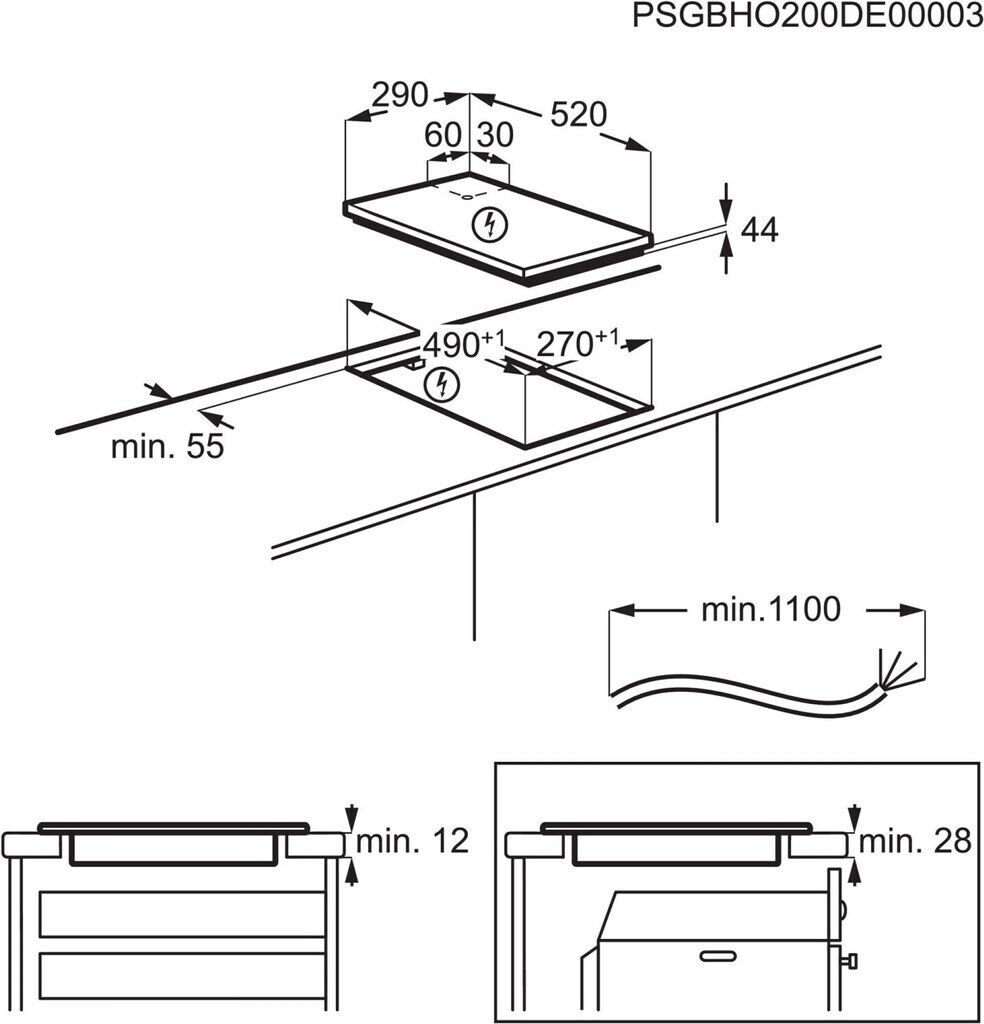 PSGBHO200DE00003

290
520
60
30
44
$490^{+1}$
$270^{+1}$
min. 55
min.1100
min. 12
min. 28