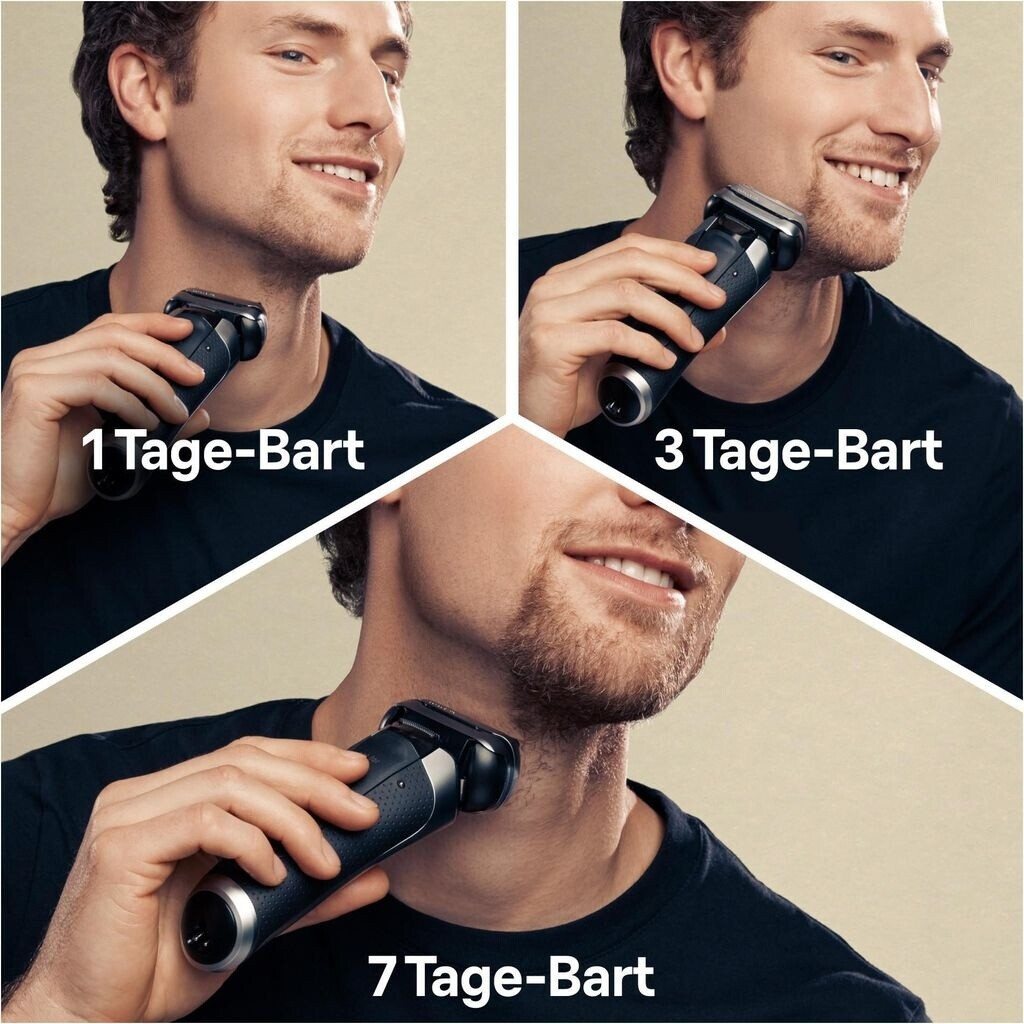 1 Tage-Bart

3 Tage-Bart

7 Tage-Bart