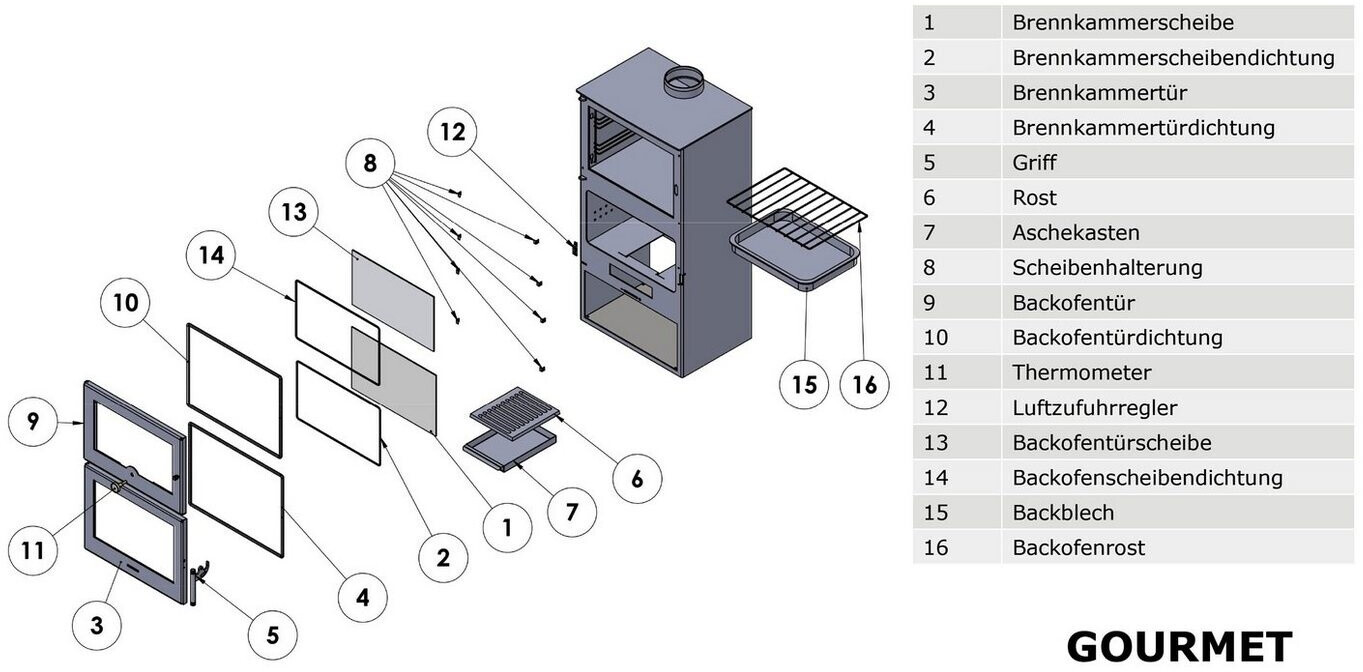 12
8
13
14
10
9
11
3
5
4
2
1
7
6
15
16

| 1 | Brennkammerscheibe |
|---|---|
| 2 | Brennkammerscheibendichtung |
| 3 | Brennkammertür |
| 4 | Brennkammertürdichtung |
| 5 | Griff |
| 6 | Rost |
| 7 | Aschekasten |
| 8 | Scheibenhalterung |
| 9 | Backofentür |
| 10 | Backofentürdichtung |
| 11 | Thermometer |
| 12 | Luftzufuhrregler |
| 13 | Backofentürscheibe |
| 14 | Backofenscheibendichtung |
| 15 | Backblech |
| 16 | Backofenrost |

GOURMET