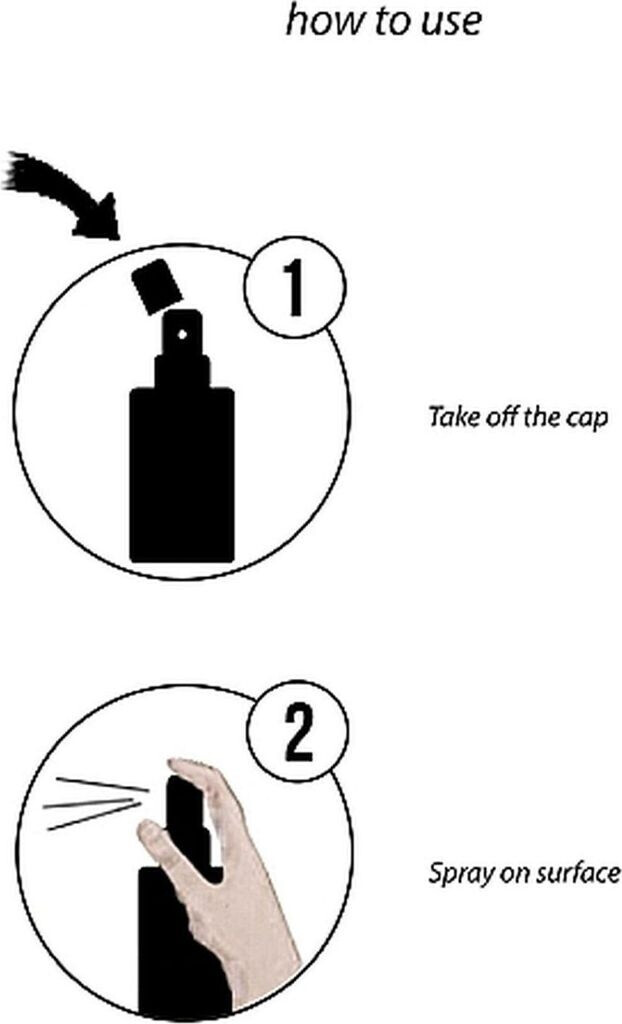 how to use

1

Take off the cap

2

Spray on surface