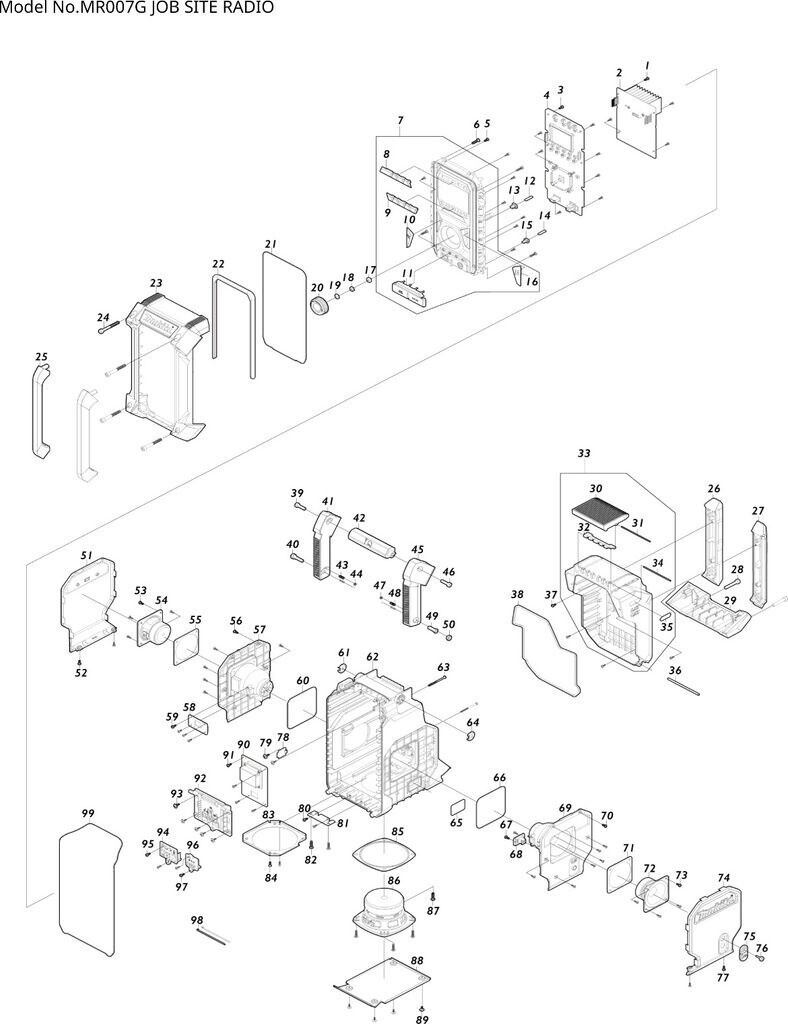 Model No.MR007G JOB SITE RADIO

1
2
3
4
5
6
7
8
9
10
11
12
13
14
15
16
17
18
19
20
21
22
23
24
25
26
27
28
29
30
31
32
33
34
35
36
37
38
39
40
41
42
43
44
45
46
47
48
49
50
51
52
53
54
55
56
57
58
59
60
61
62
63
64
65
66
67
68
69
70
71
72
73
74
75
76
77
78
79
80
81
82
83
84
85
86
87
88
89
90
91
92
93
94
95
96
97
98
99