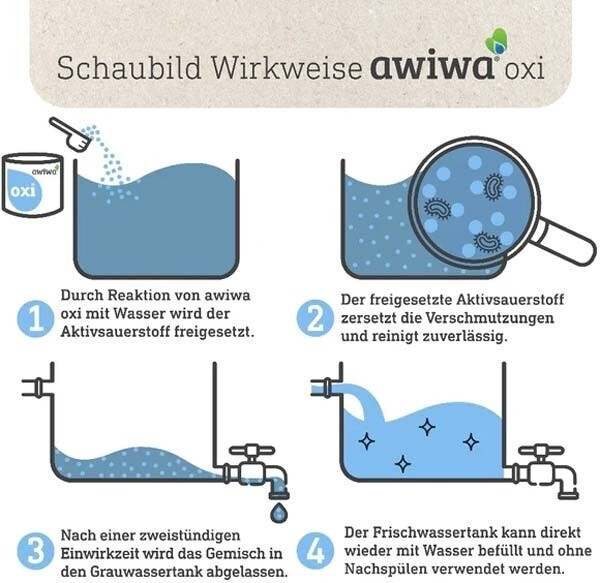 Schaubild Wirkweise awiwa oxi

awiwa
oxi

1 Durch Reaktion von awiwa oxi mit Wasser wird der Aktivsauerstoff freigesetzt.

2 Der freigesetzte Aktivsauerstoff zersetzt die Verschmutzungen und reinigt zuverlässig.

3 Nach einer zweistündigen Einwirkzeit wird das Gemisch in den Grauwassertank abgelassen.

4 Der Frischwassertank kann direkt wieder mit Wasser befüllt und ohne Nachspülen verwendet werden.