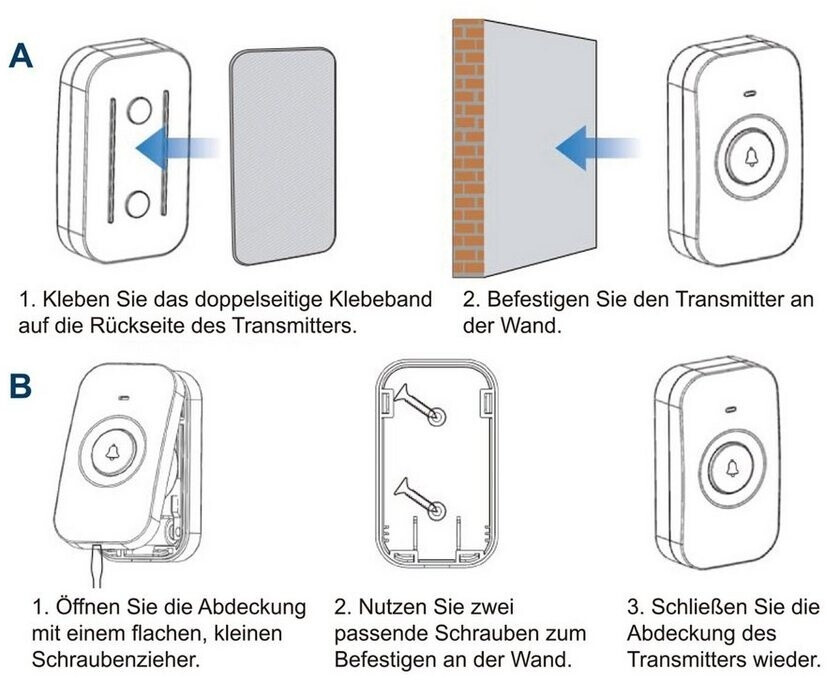 A

1. Kleben Sie das doppelseitige Klebeband auf die Rückseite des Transmitters.

2. Befestigen Sie den Transmitter an der Wand.

B

1. Öffnen Sie die Abdeckung mit einem flachen, kleinen Schraubenzieher.

2. Nutzen Sie zwei passende Schrauben zum Befestigen an der Wand.

3. Schließen Sie die Abdeckung des Transmitters wieder.