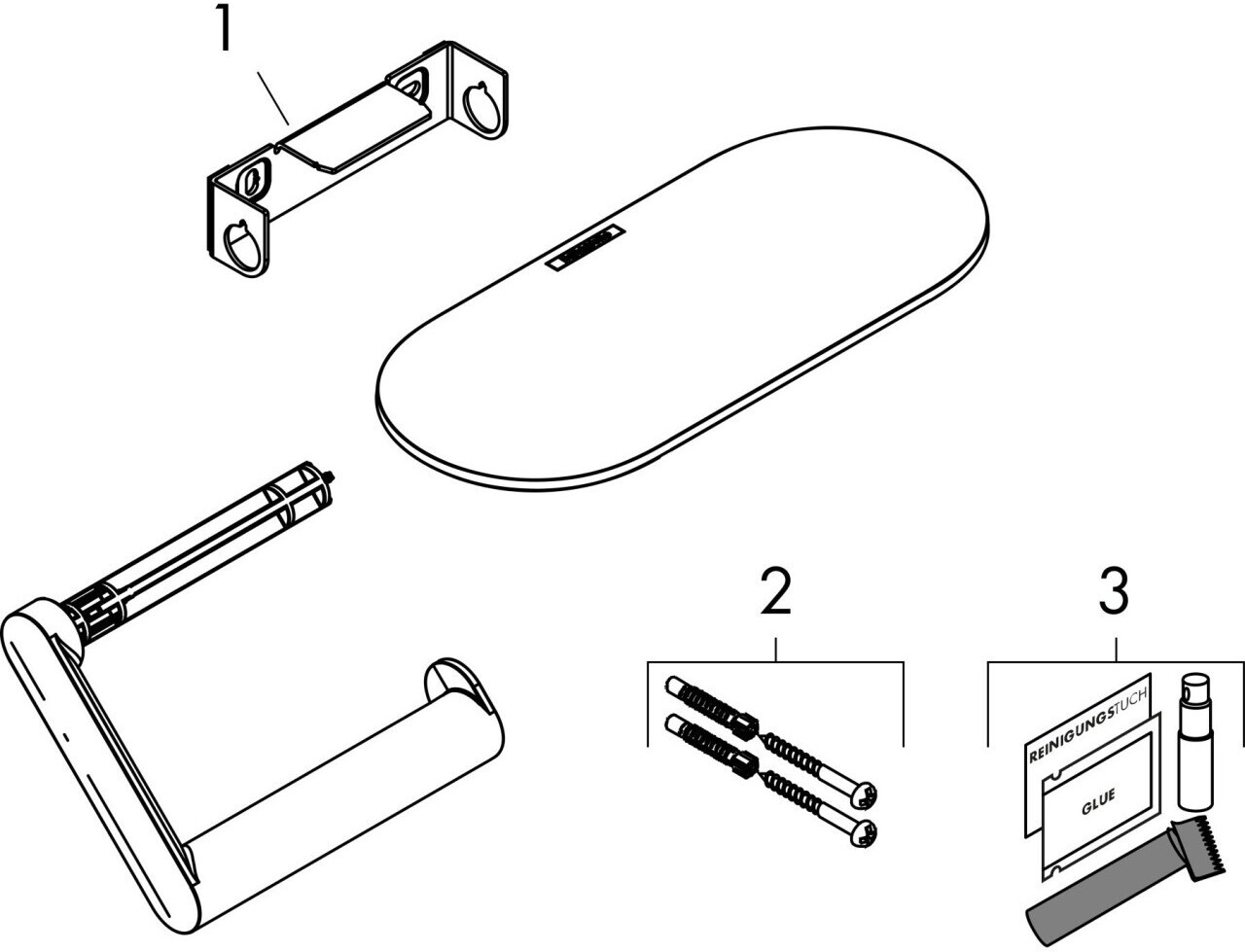 1

2

3

REINIGUNGSTUCH

GLUE