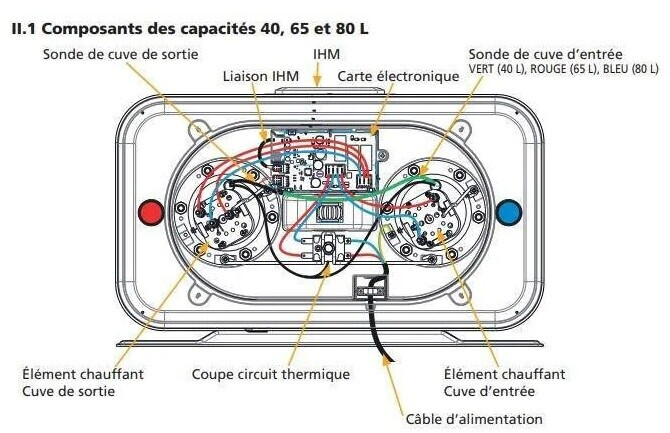 II.1 Composants des capacités 40, 65 et 80 L

Sonde de cuve de sortie

IHM

Liaison IHM

Carte électronique

Sonde de cuve d'entrée
VERT (40 L), ROUGE (65 L), BLEU (80 L)

Élément chauffant
Cuve de sortie

Coupe circuit thermique

Élément chauffant
Cuve d'entrée

Câble d'alimentation