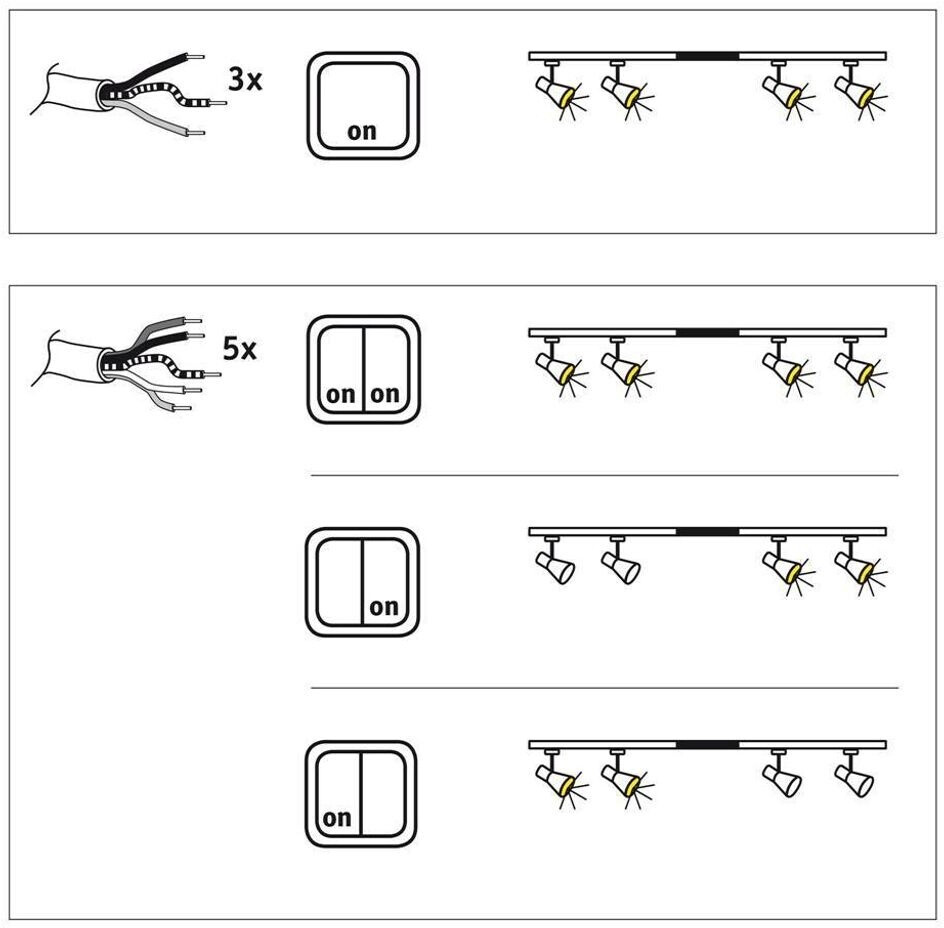 3x

on

5x

on on

on

on