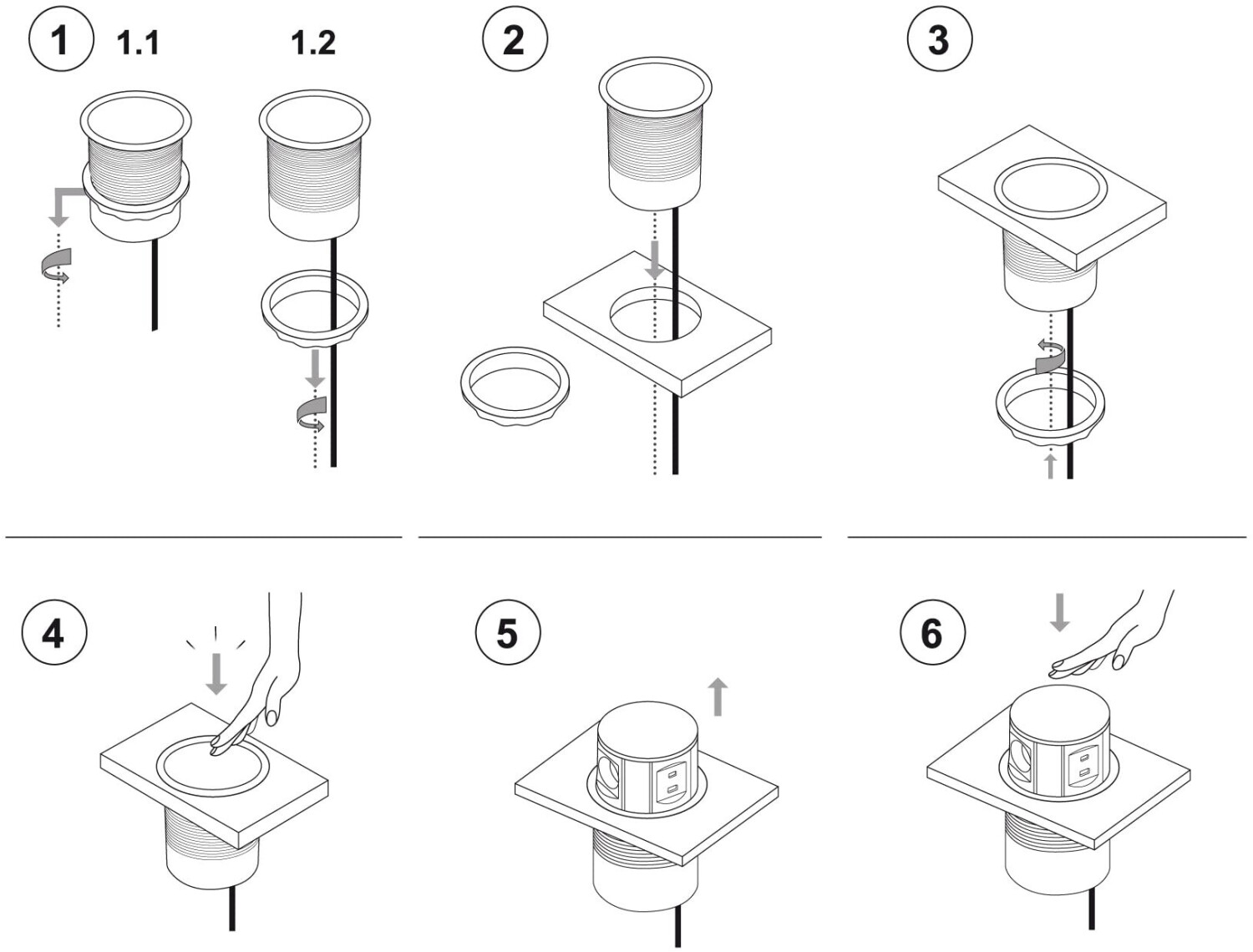 1 1.1 1.2

2

3

4

5

6