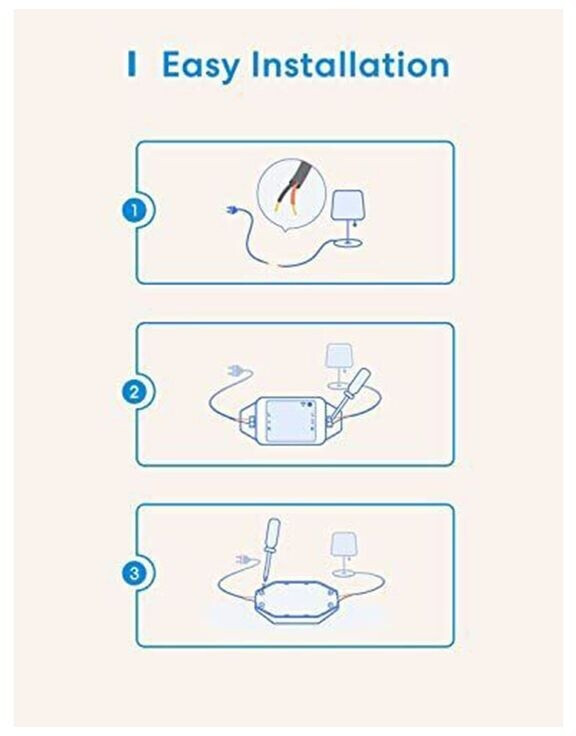 Easy Installation

1

2

3