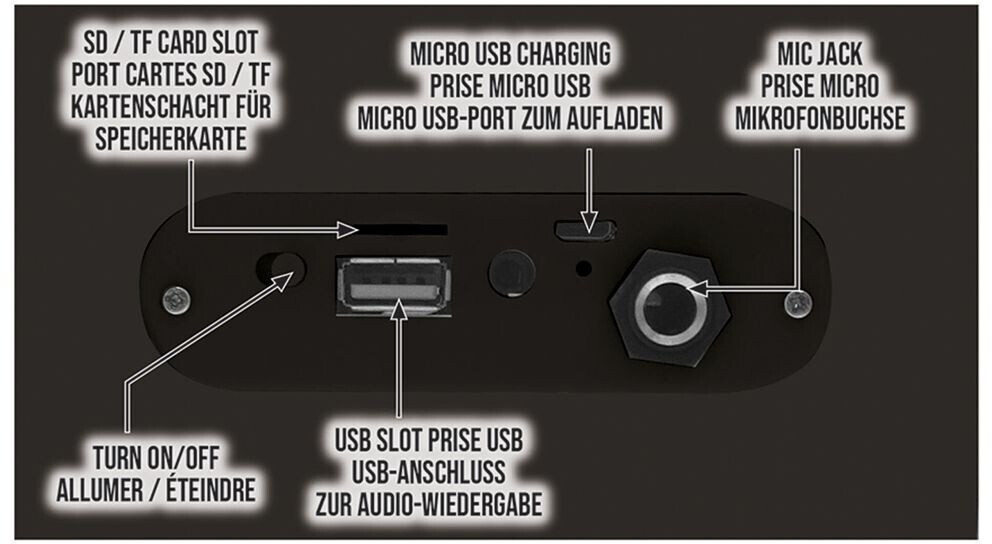 SD / TF CARD SLOT
PORT CARTES SD / TF
KARTENSCHACHT FÜR
SPEICHERKARTE

MICRO USB CHARGING
PRISE MICRO USB
MICRO USB-PORT ZUM AUFLADEN

MIC JACK
PRISE MICRO
MIKROFONBUCHSE

TURN ON/OFF
ALLUMER / ÉTEINDRE

USB SLOT PRISE USB
USB-ANSCHLUSS
ZUR AUDIO-WIEDERGABE