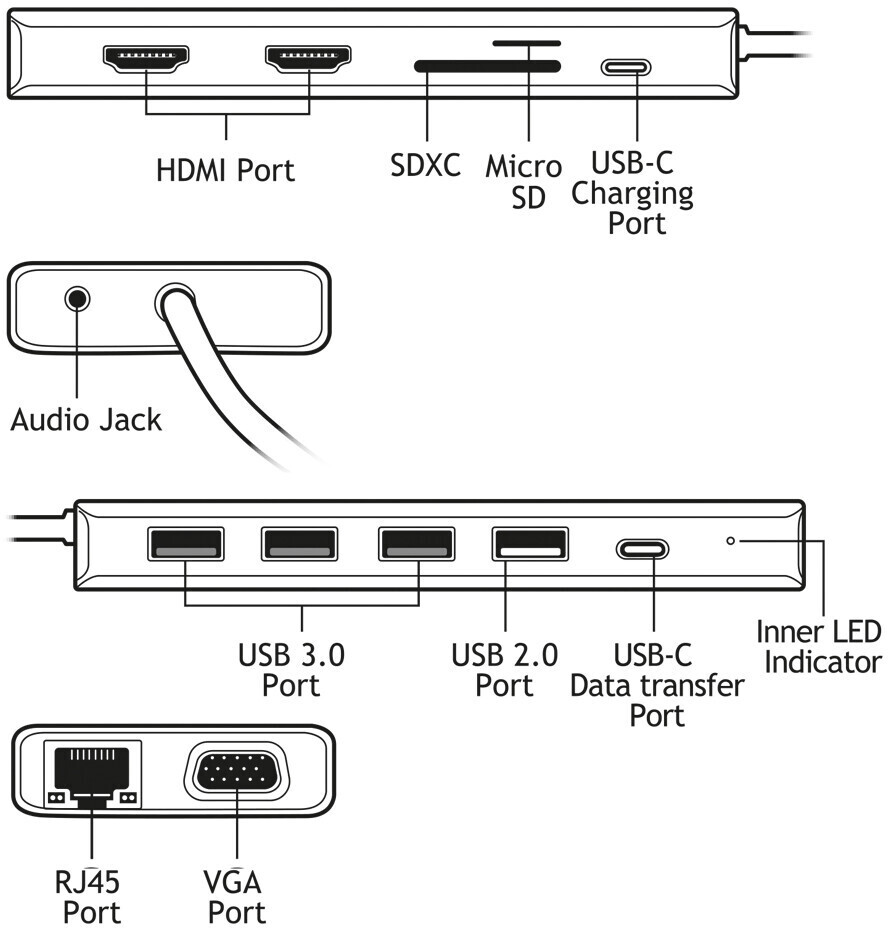 HDMI Port

SDXC

Micro SD

USB-C Charging Port

Audio Jack

USB 3.0 Port

USB 2.0 Port

USB-C Data transfer Port

Inner LED Indicator

RJ45 Port

VGA Port