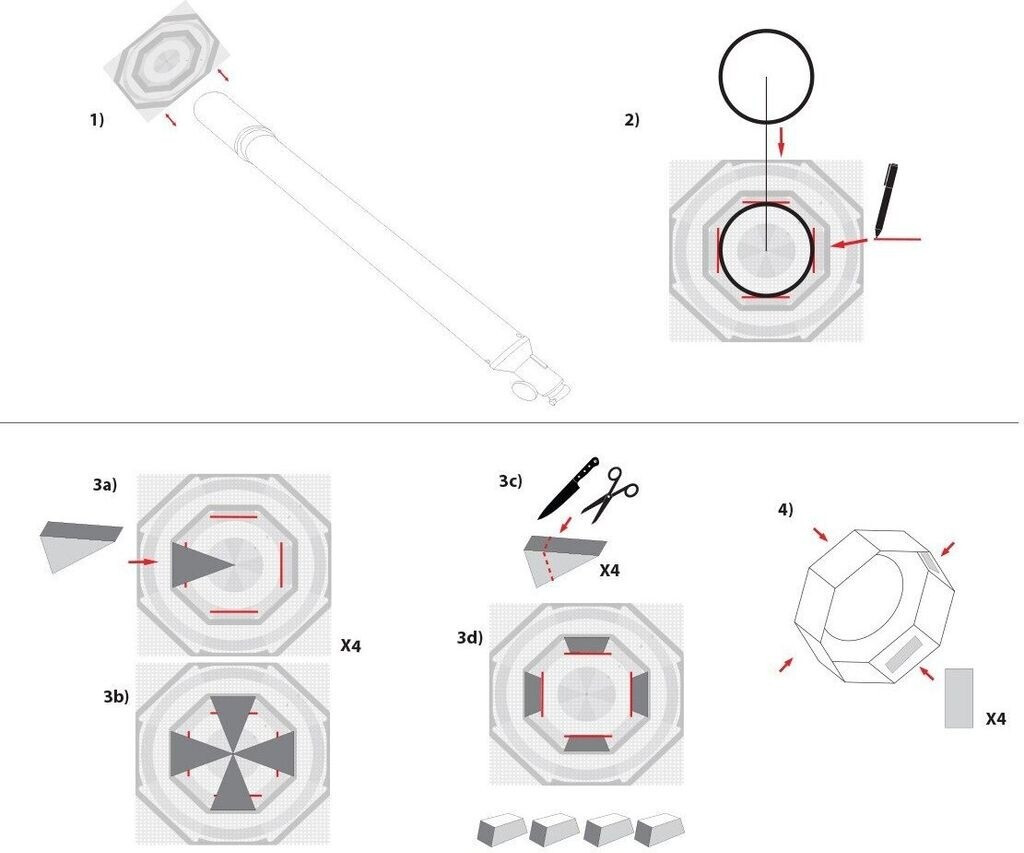 1)

2)

3a)

X4

3b)

3c)

X4

3d)

4)

X4