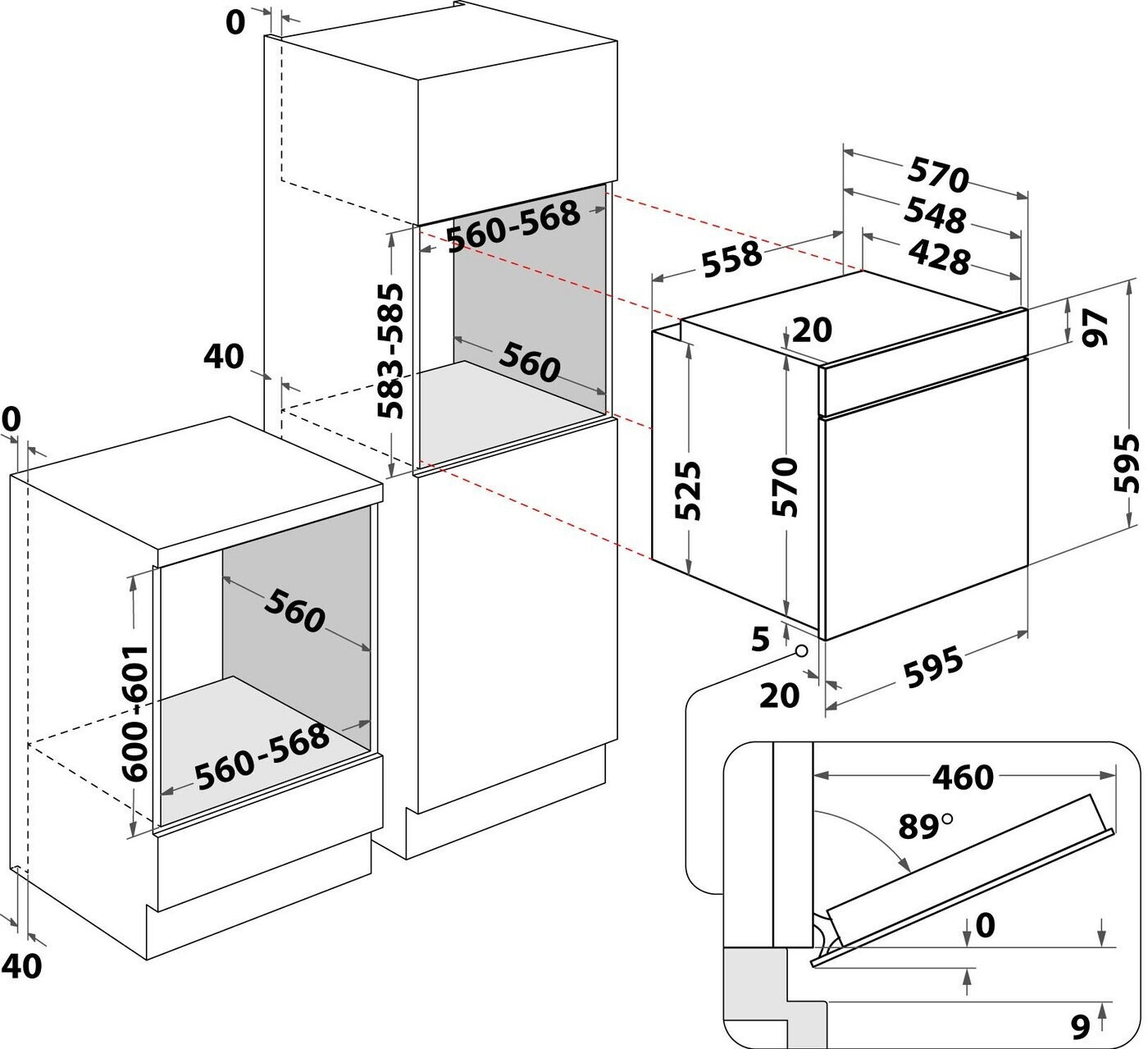 0
560-568
583-585
40
560
0
560
600-601
560-568
40
570
548
428
558
20
97
525
570
595
5
20
595
460
89°
0
9