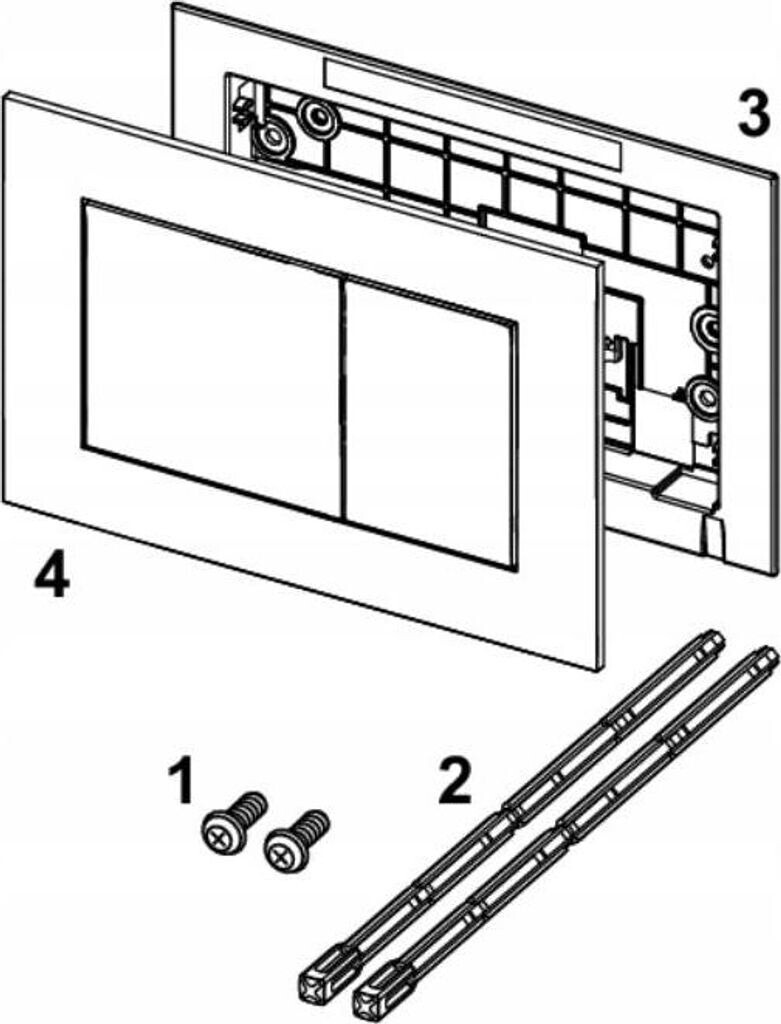 3

4

1

2