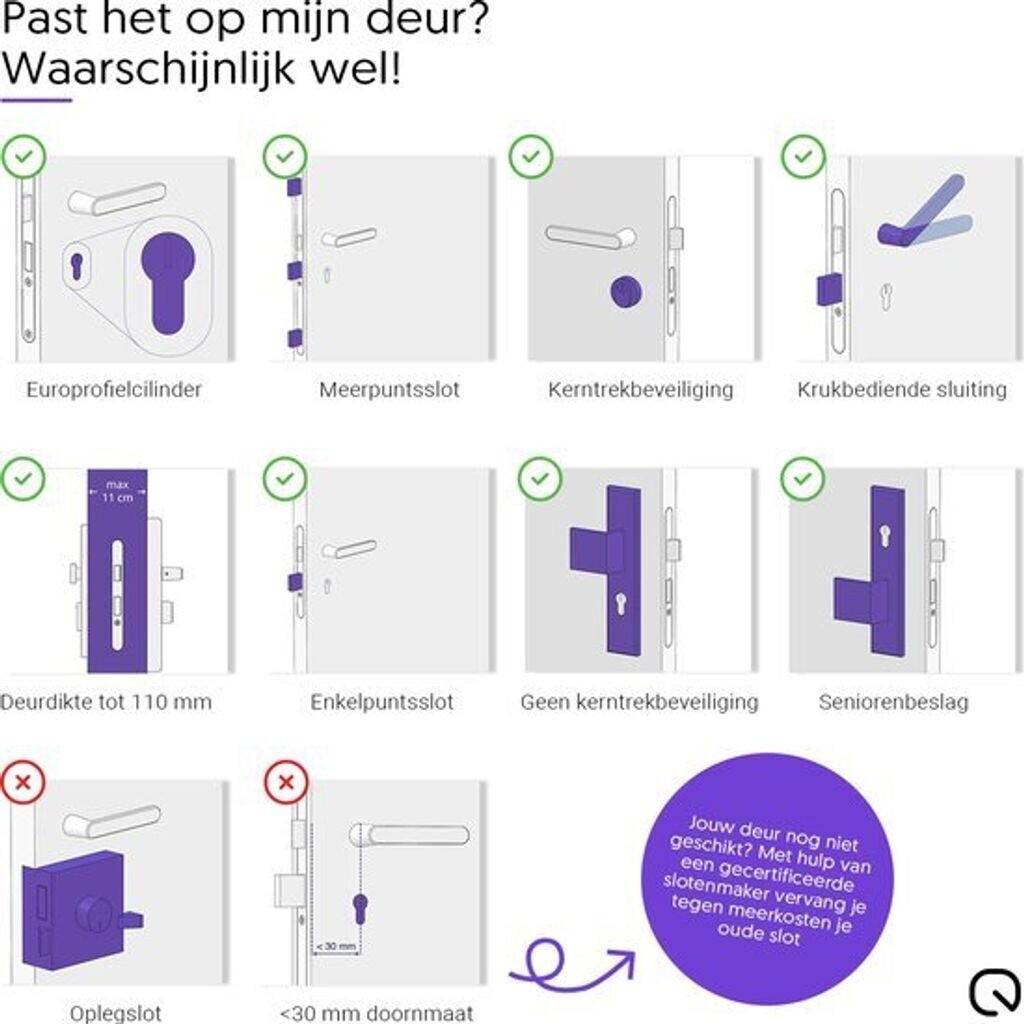 Past het op mijn deur?
Waarschijnlijk wel!

Europrofielcilinder

Meerpuntsslot

Kerntrekbeveiliging

Krukbediende sluiting

max 11 cm

Deurdikte tot 110 mm

Enkelpuntsslot

Geen kerntrekbeveiliging

Seniorenbeslag

Oplegslot

<30 mm

<30 mm doornmaat

Jouw deur nog niet geschikt? Met hulp van een gecertificeerde slotenmaker vervang je tegen meerkosten je oude slot