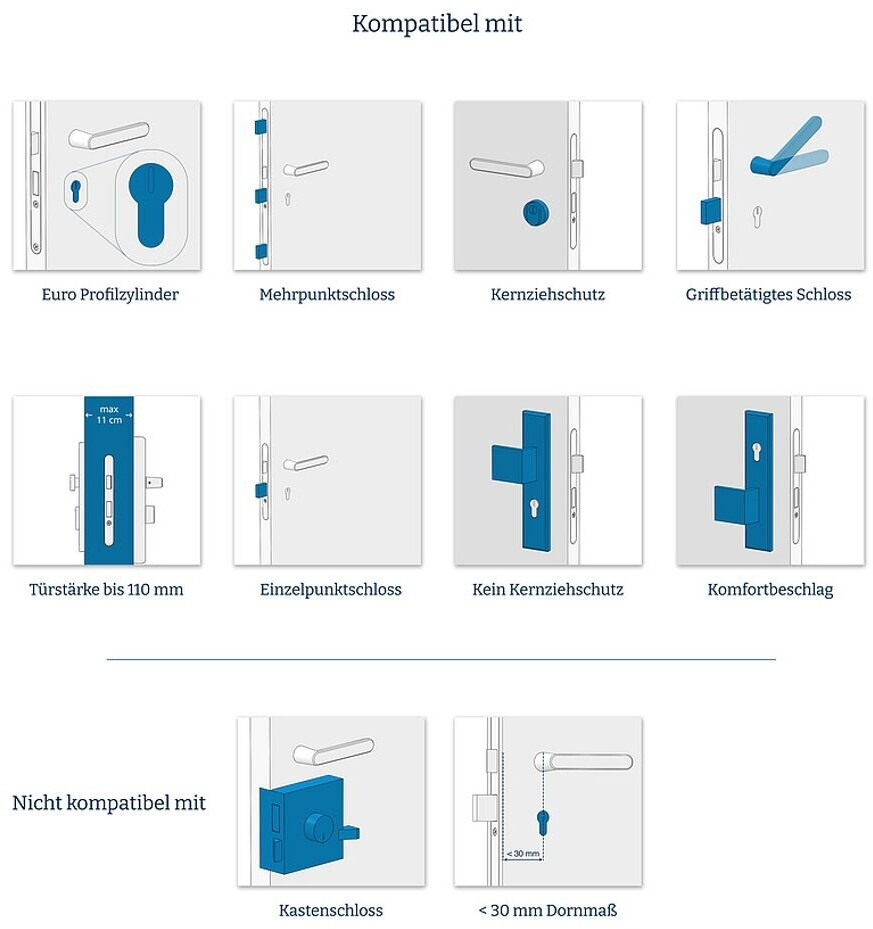 Kompatibel mit

Euro Profilzylinder

Mehrpunktschloss

Kernziehschutz

Griffbetätigtes Schloss

max 11 cm

Türstärke bis 110 mm

Einzelpunktschloss

Kein Kernziehschutz

Komfortbeschlag

Nicht kompatibel mit

Kastenschloss

< 30 mm

< 30 mm Dornmaß