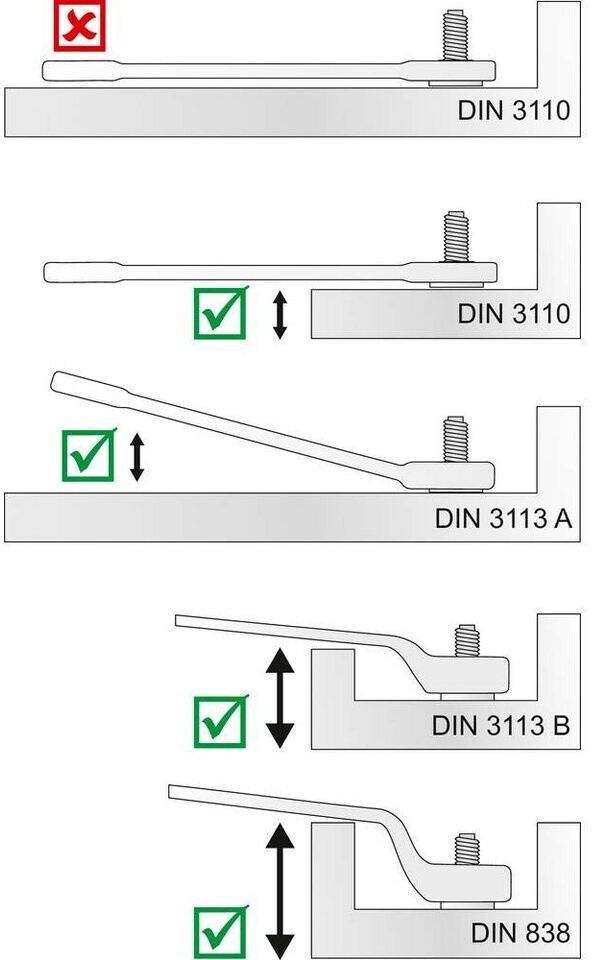 DIN 3110

DIN 3110

DIN 3113 A

DIN 3113 B

DIN 838