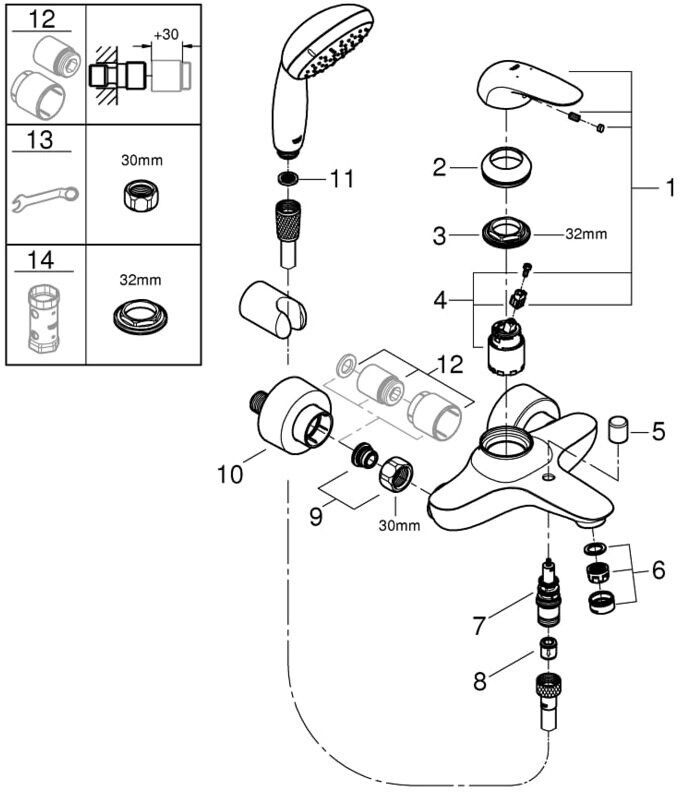 12
+30
13
30mm
14
32mm
11
2
3
32mm
1
4
12
5
10
9
30mm
6
7
8