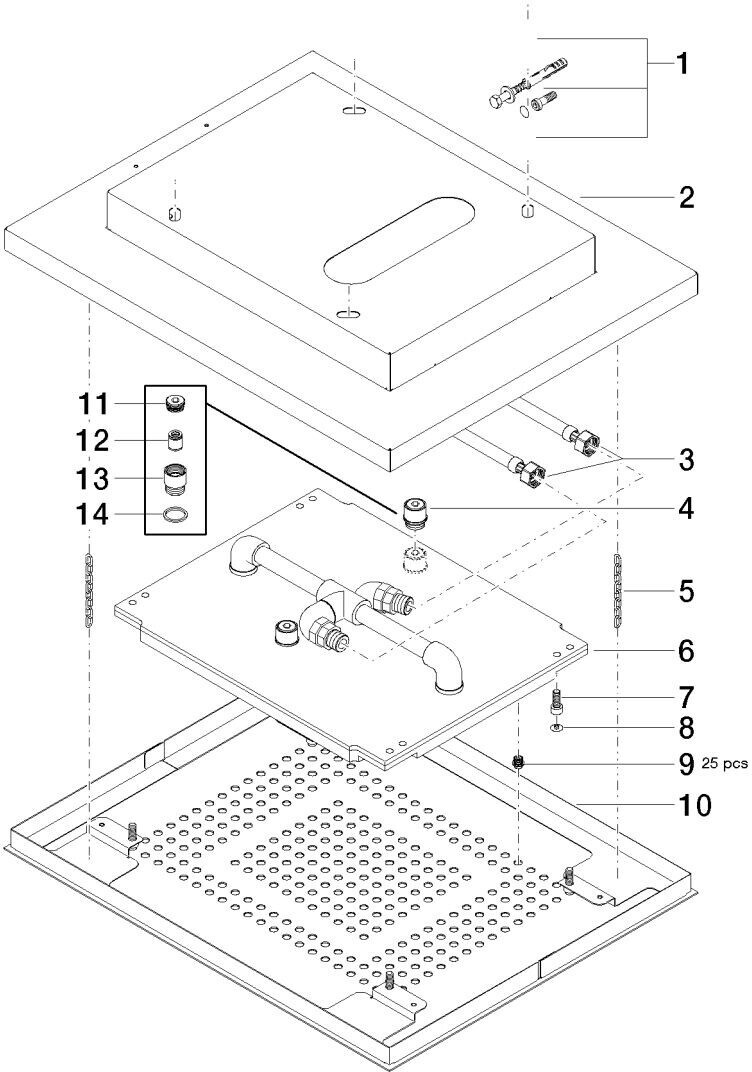 1
2
11
12
13
14
3
4
5
6
7
8
9 25 pcs
10