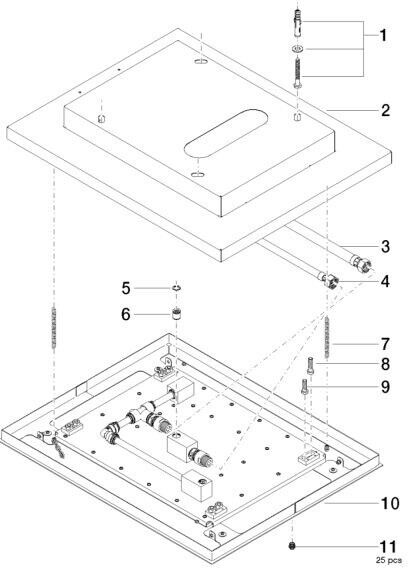 1
2
3
4
5
6
7
8
9
10
11
25 pcs