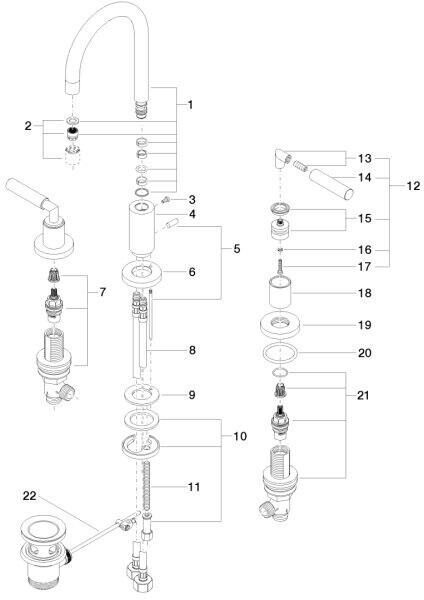 1
2
3
4
5
6
7
8
9
10
11
22
13
14
12
15
16
17
18
19
20
21