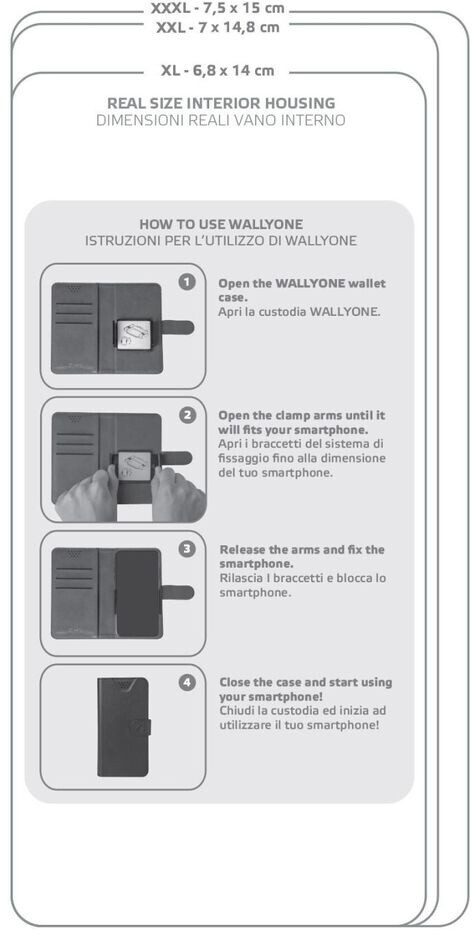 XXXL - 7,5 x 15 cm
XXL - 7 x 14,8 cm

XL - 6,8 x 14 cm

REAL SIZE INTERIOR HOUSING
DIMENSIONI REALI VANO INTERNO

HOW TO USE WALLYONE
ISTRUZIONI PER L'UTILIZZO DI WALLYONE

1
Open the WALLYONE wallet case.
Apri la custodia WALLYONE.

2
Open the clamp arms until it will fits your smartphone.
Apri i braccetti del sistema di fissaggio fino alla dimensione del tuo smartphone.

3
Release the arms and fix the smartphone.
Rilascia I braccetti e blocca lo smartphone.

4
Close the case and start using your smartphone!
Chiudi la custodia ed inizia ad utilizzare il tuo smartphone!