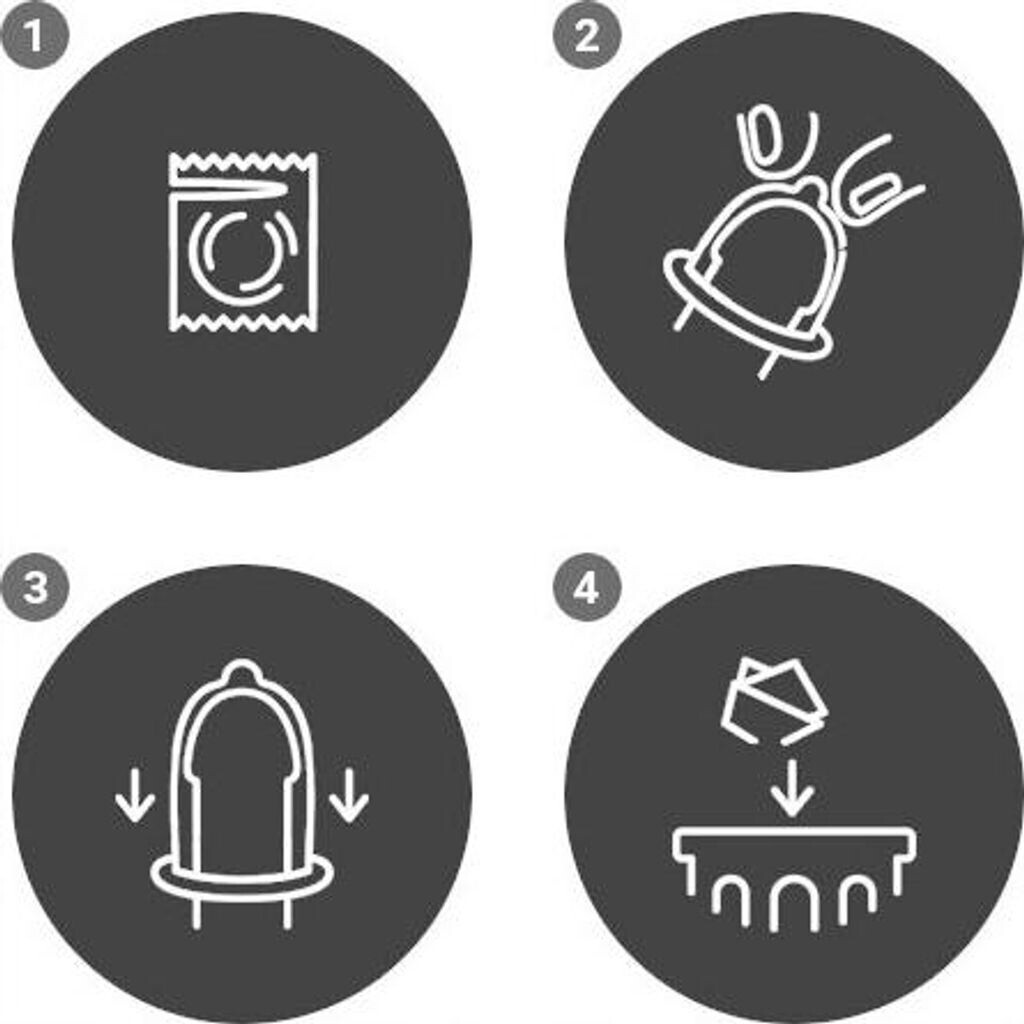 1

2

3

4