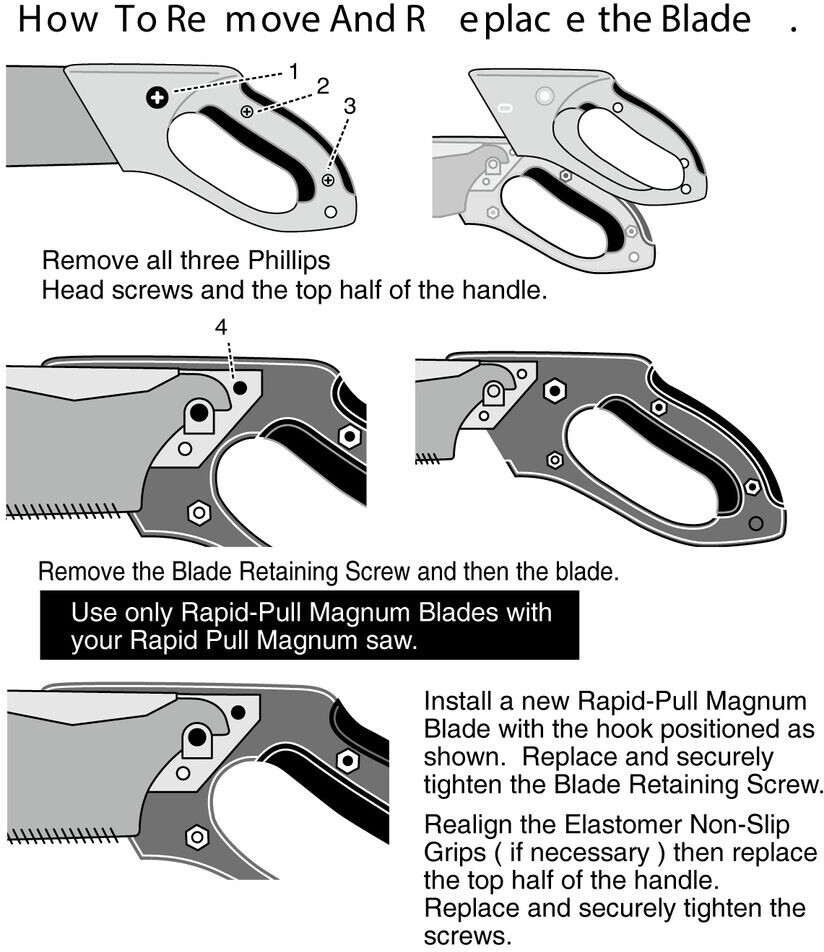 How To Re move And R eplac e the Blade .

1

2

3

Remove all three Phillips Head screws and the top half of the handle.

4

Remove the Blade Retaining Screw and then the blade.

Use only Rapid-Pull Magnum Blades with your Rapid Pull Magnum saw.

Install a new Rapid-Pull Magnum Blade with the hook positioned as shown. Replace and securely tighten the Blade Retaining Screw.

Realign the Elastomer Non-Slip Grips ( if necessary ) then replace the top half of the handle. Replace and securely tighten the screws.