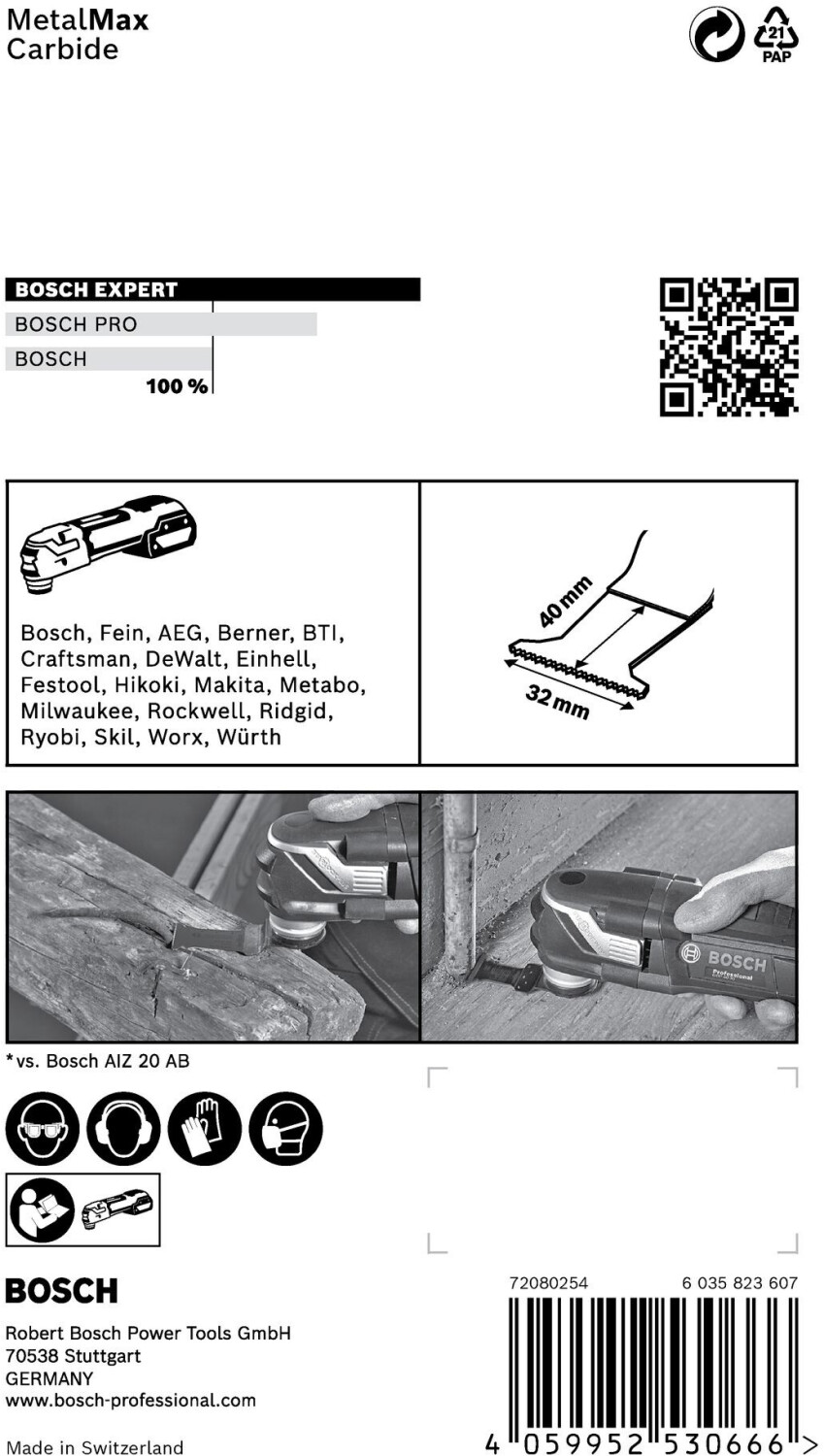 MetalMax
Carbide

21
PAP

BOSCH EXPERT
BOSCH PRO
BOSCH
100 %

Bosch, Fein, AEG, Berner, BTI, Craftsman, DeWalt, Einhell, Festool, Hikoki, Makita, Metabo, Milwaukee, Rockwell, Ridgid, Ryobi, Skil, Worx, Würth

40 mm
32 mm

BOSCH
Professional

*vs. Bosch AIZ 20 AB

BOSCH

Robert Bosch Power Tools GmbH
70538 Stuttgart
GERMANY
www.bosch-professional.com

Made in Switzerland

72080254
6 035 823 607

4 059952 530666 >