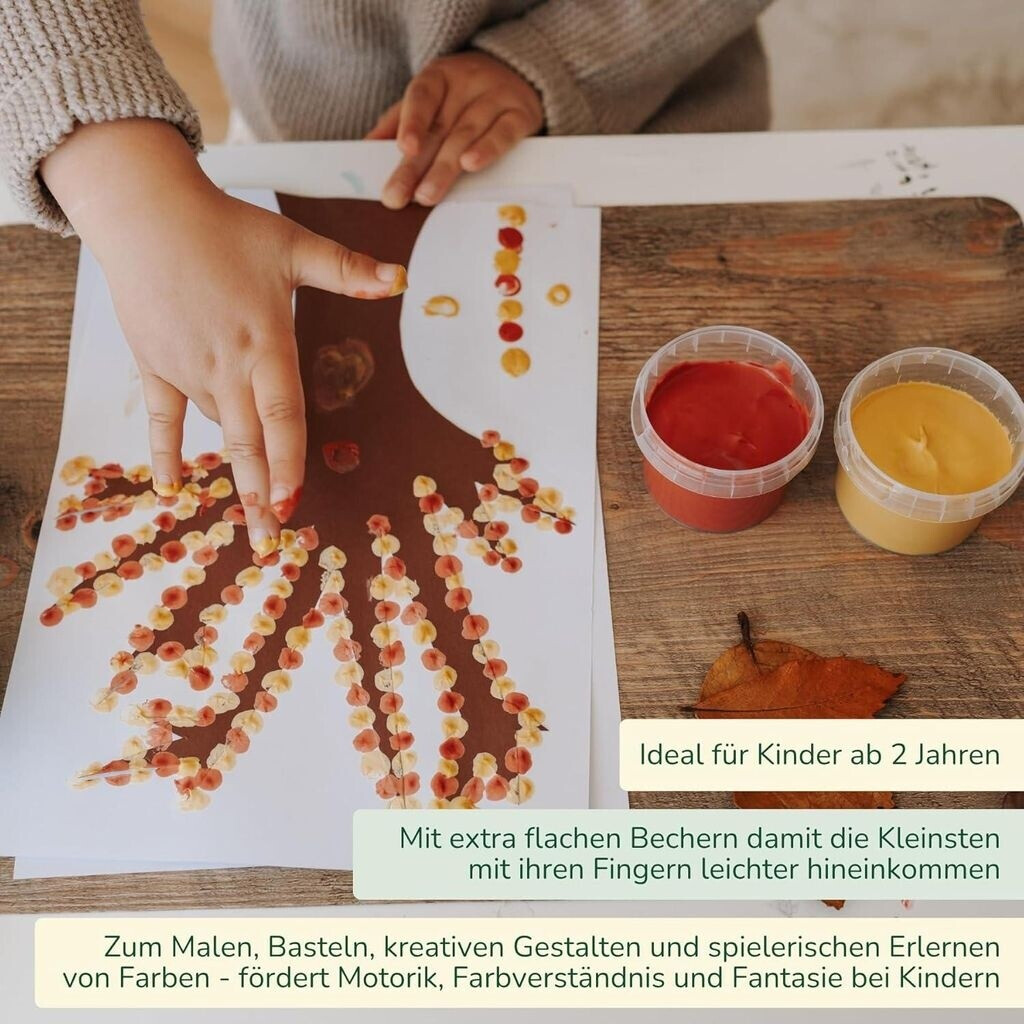 Ideal für Kinder ab 2 Jahren

Mit extra flachen Bechern damit die Kleinsten mit ihren Fingern leichter hineinkommen

Zum Malen, Basteln, kreativen Gestalten und spielerischen Erlernen von Farben - fördert Motorik, Farbverständnis und Fantasie bei Kindern