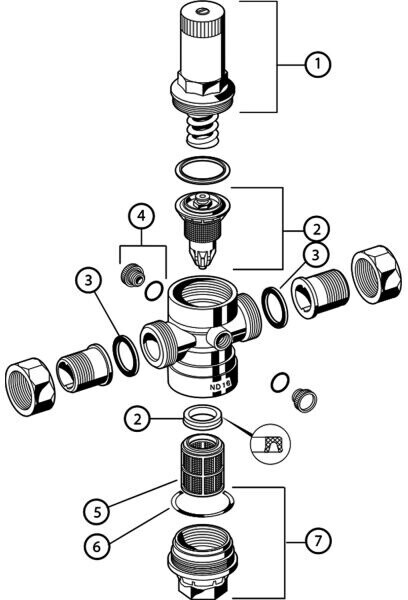 1
4
2
3
3
ND 16
2
5
6
7