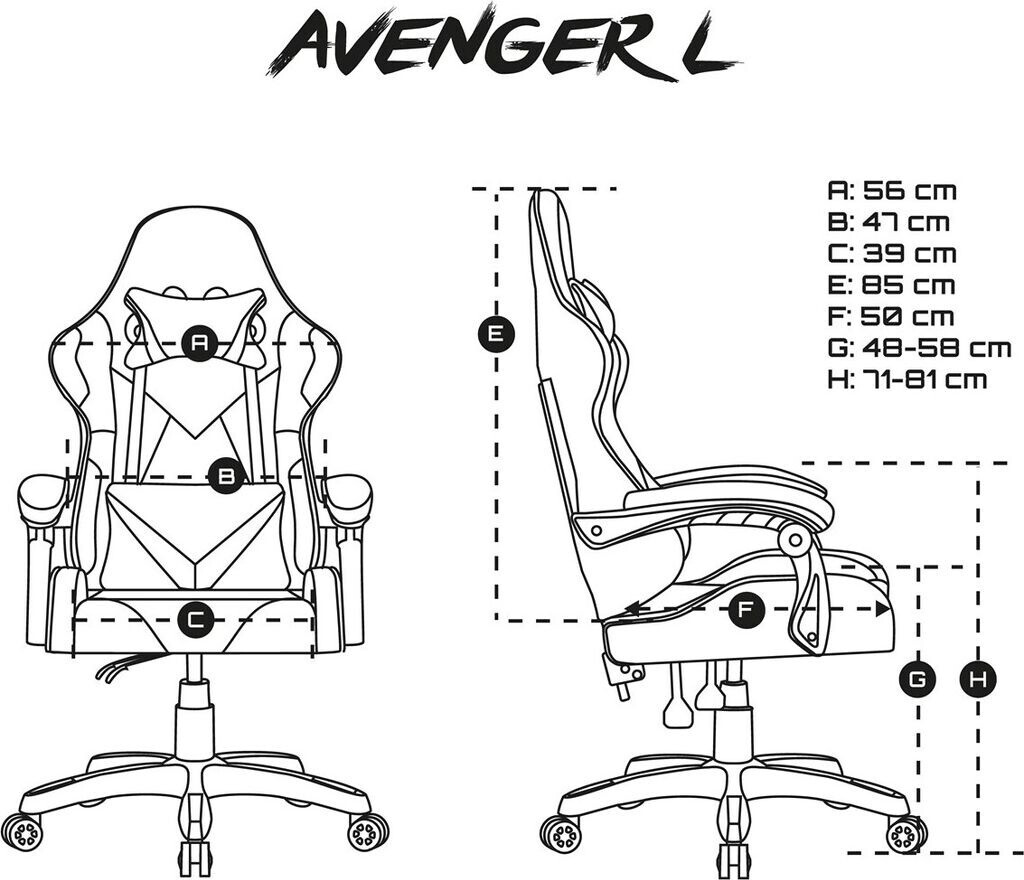 AVENGER L

A: 56 cm
B: 47 cm
C: 39 cm
E: 85 cm
F: 50 cm
G: 48-58 cm
H: 71-81 cm

A
B
C
E
F
G
H