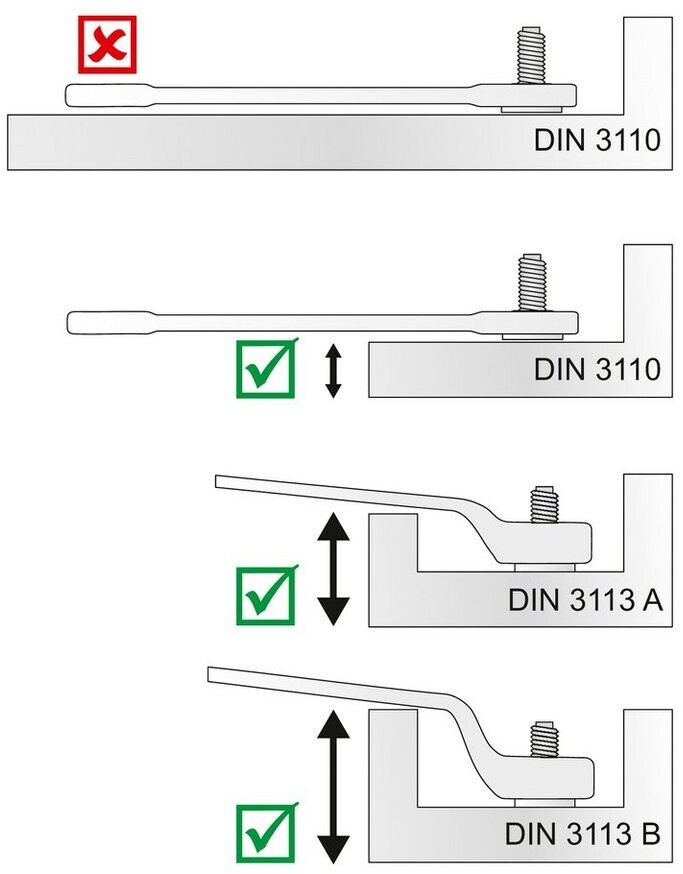 DIN 3110

DIN 3110

DIN 3113 A

DIN 3113 B