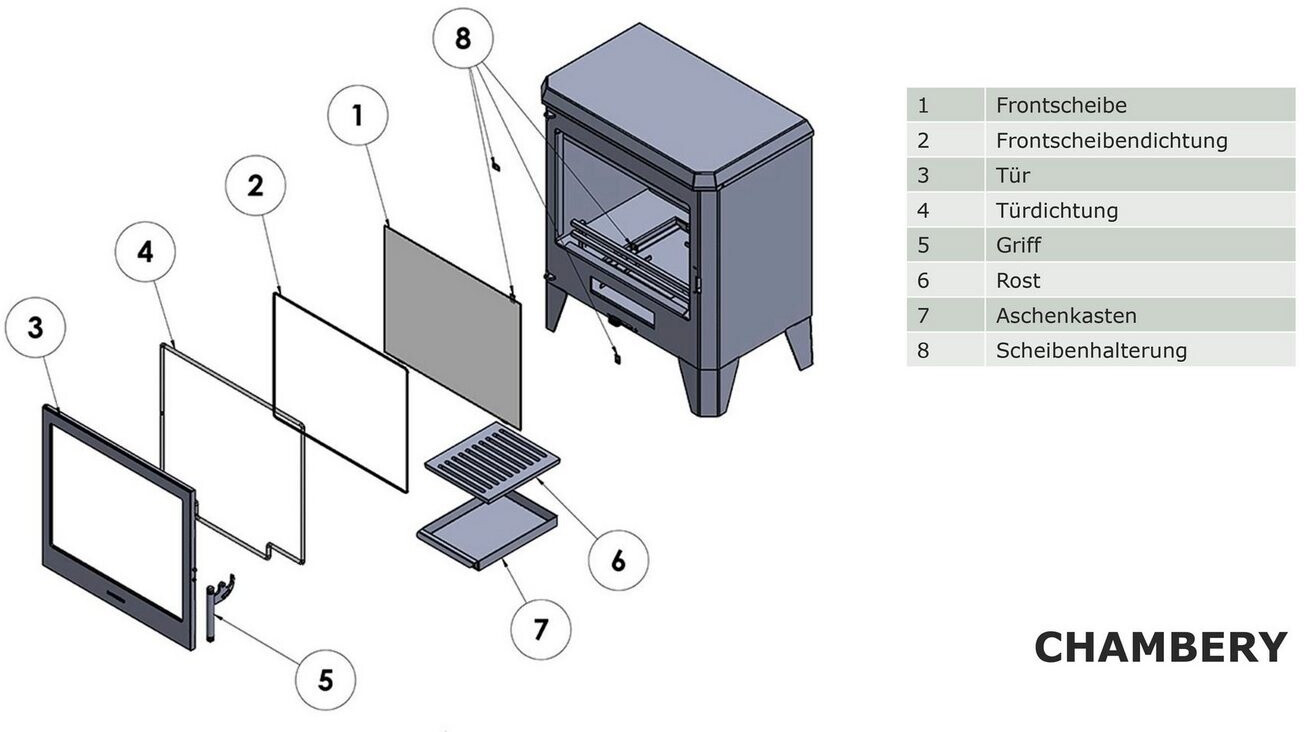 8

1

2

4

3

6

7

5

| 1 | Frontscheibe |
|---|---|
| 2 | Frontscheibendichtung |
| 3 | Tür |
| 4 | Türdichtung |
| 5 | Griff |
| 6 | Rost |
| 7 | Aschenkasten |
| 8 | Scheibenhalterung |

CHAMBERY