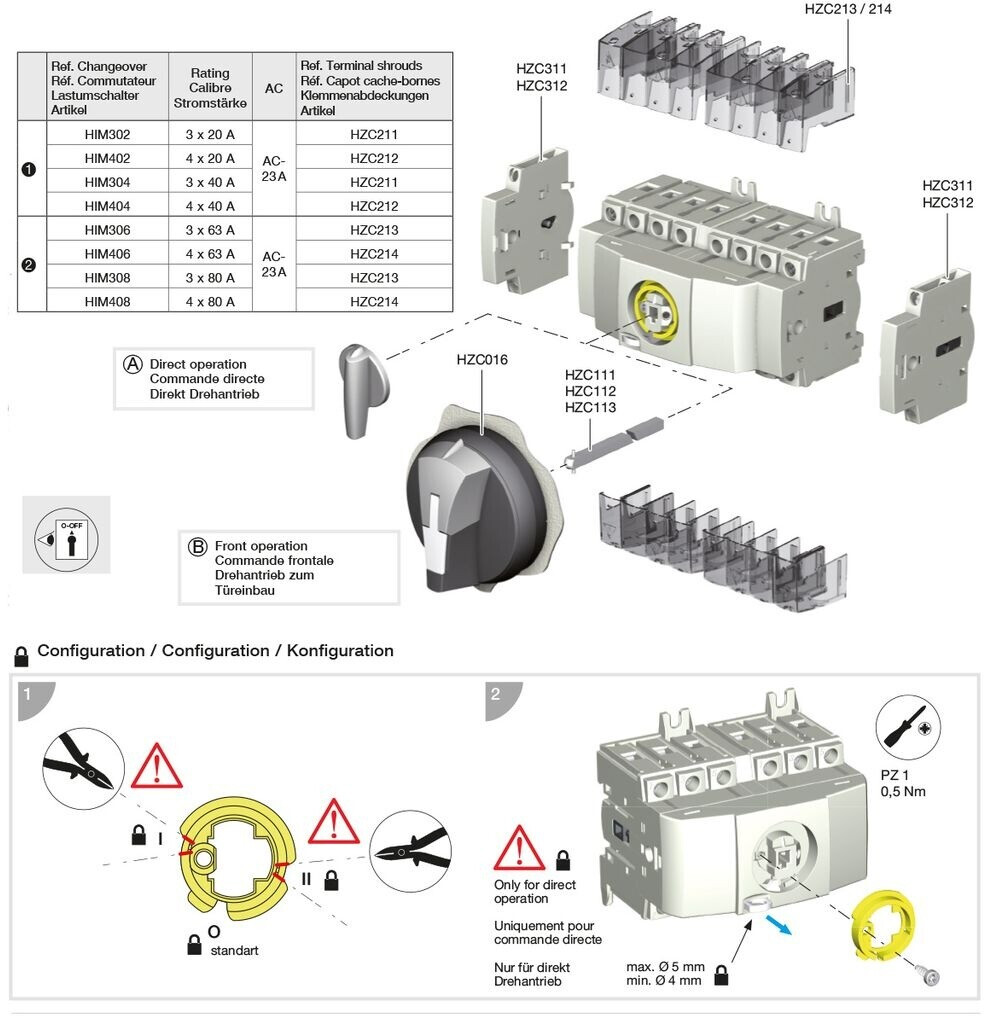 | | Ref. Changeover Réf. Commutateur Lastumschalter Artikel | Rating Calibre Stromstärke | AC | Ref. Terminal shrouds Réf. Capot cache-bornes Klemmenabdeckungen Artikel |
|---|---|---|---|---|
| ❶ | HIM302 | 3 x 20 A | AC-23A | HZC211 |
| | HIM402 | 4 x 20 A | | HZC212 |
| | HIM304 | 3 x 40 A | | HZC211 |
| | HIM404 | 4 x 40 A | | HZC212 |
| ❷ | HIM306 | 3 x 63 A | AC-23A | HZC213 |
| | HIM406 | 4 x 63 A | | HZC214 |
| | HIM308 | 3 x 80 A | | HZC213 |
| | HIM408 | 4 x 80 A | | HZC214 |

HZC213 / 214

HZC311
HZC312

HZC311
HZC312

Ⓐ Direct operation
Commande directe
Direkt Drehantrieb

HZC016

HZC111
HZC112
HZC113

O-OFF

Ⓑ Front operation
Commande frontale
Drehantrieb zum Türeinbau

Configuration / Configuration / Konfiguration

1

I

II

O
standart

2

PZ 1
0,5 Nm

Only for direct operation

Uniquement pour commande directe

Nur für direkt Drehantrieb

max. Ø 5 mm
min. Ø 4 mm