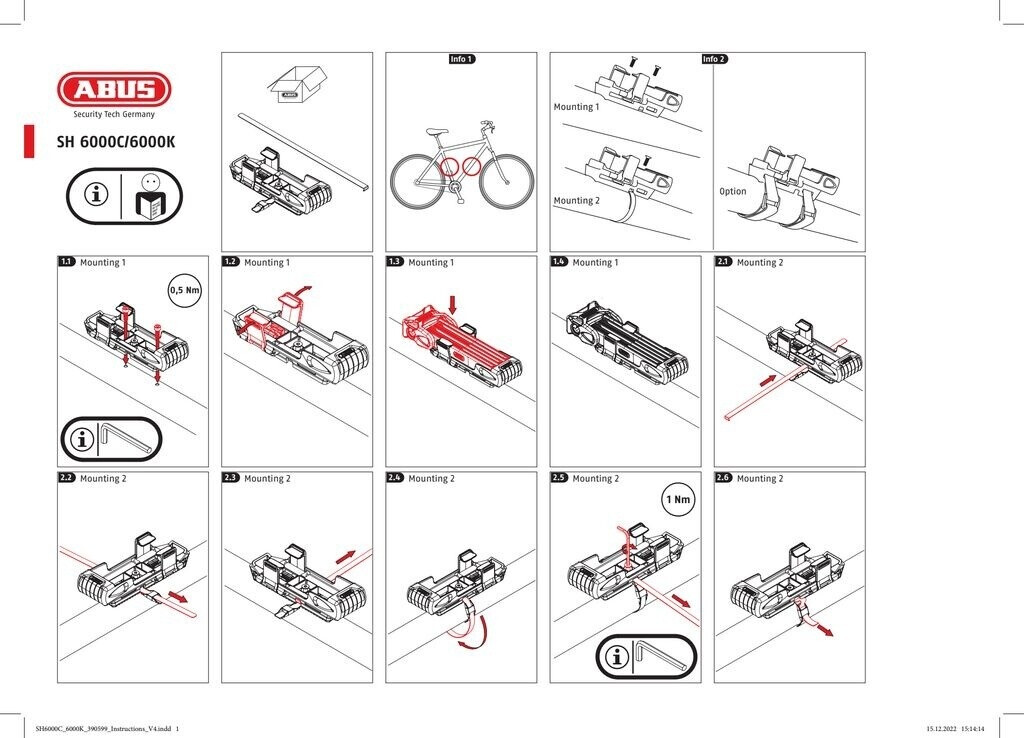 ABUS
Security Tech Germany

SH 6000C/6000K

ABUS

Info 1

Info 2

Mounting 1

Mounting 2

Option

1.1 Mounting 1

0,5 Nm

1.2 Mounting 1

1.3 Mounting 1

1.4 Mounting 1

2.1 Mounting 2

2.2 Mounting 2

2.3 Mounting 2

2.4 Mounting 2

2.5 Mounting 2

1 Nm

2.6 Mounting 2

SH6000C_6000K_390599_Instructions_V4.indd 1

15.12.2022 15:14:14