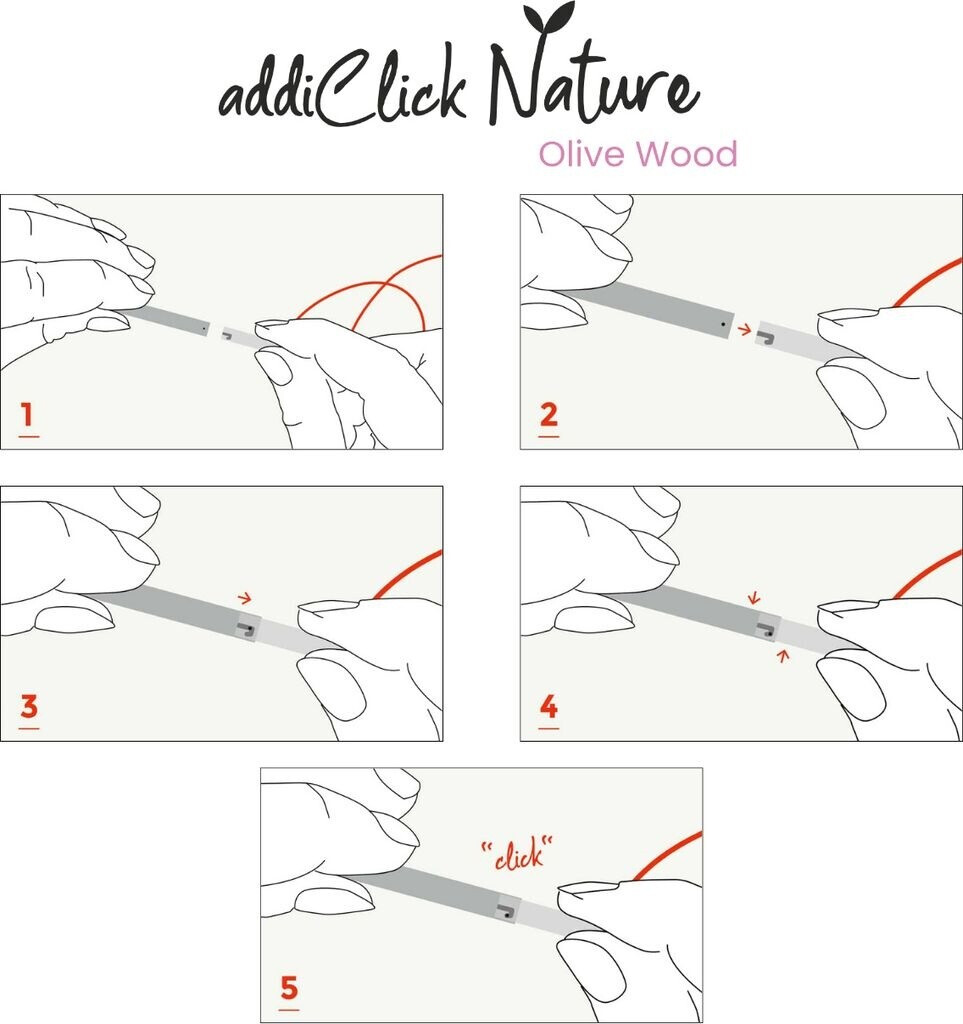 addiClick Nature
Olive Wood

1

2

3

4

"click"

5