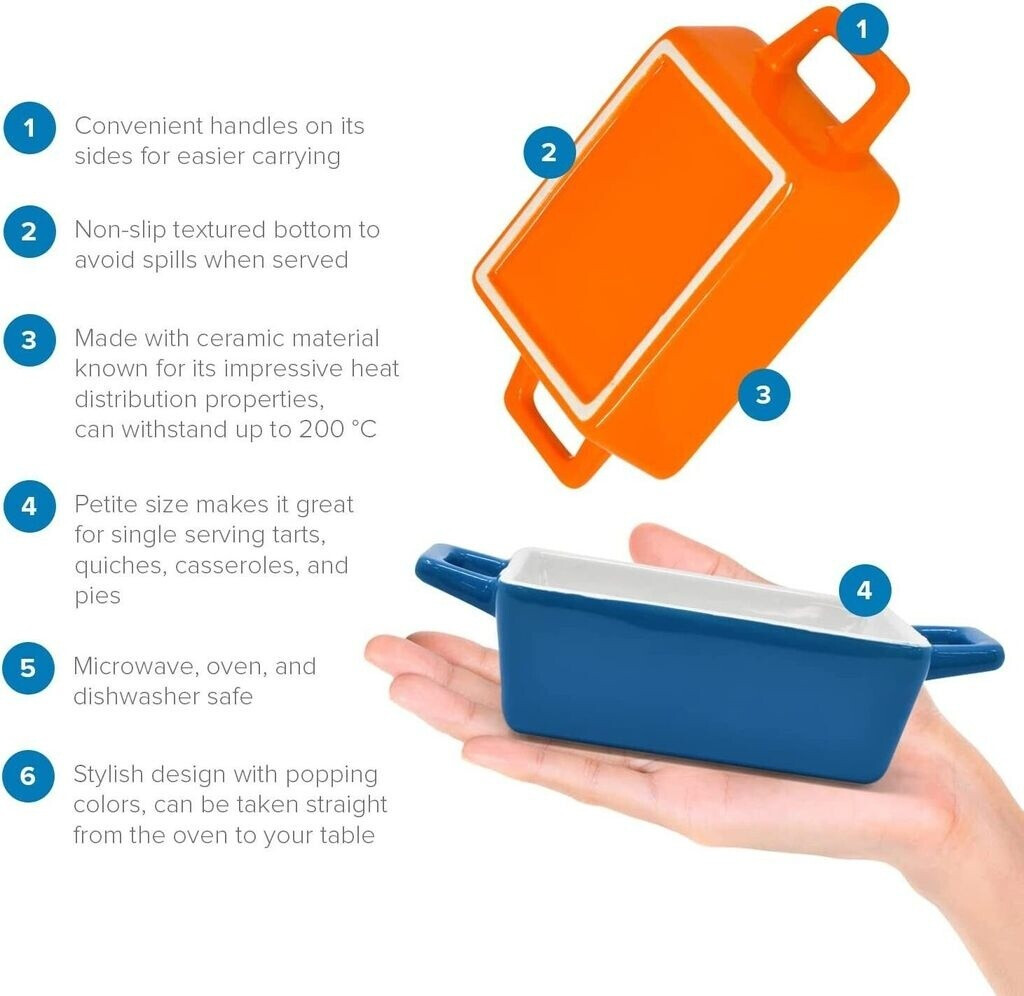 1 Convenient handles on its sides for easier carrying

2 Non-slip textured bottom to avoid spills when served

3 Made with ceramic material known for its impressive heat distribution properties, can withstand up to 200 °C

4 Petite size makes it great for single serving tarts, quiches, casseroles, and pies

5 Microwave, oven, and dishwasher safe

6 Stylish design with popping colors, can be taken straight from the oven to your table

1

2

3

4