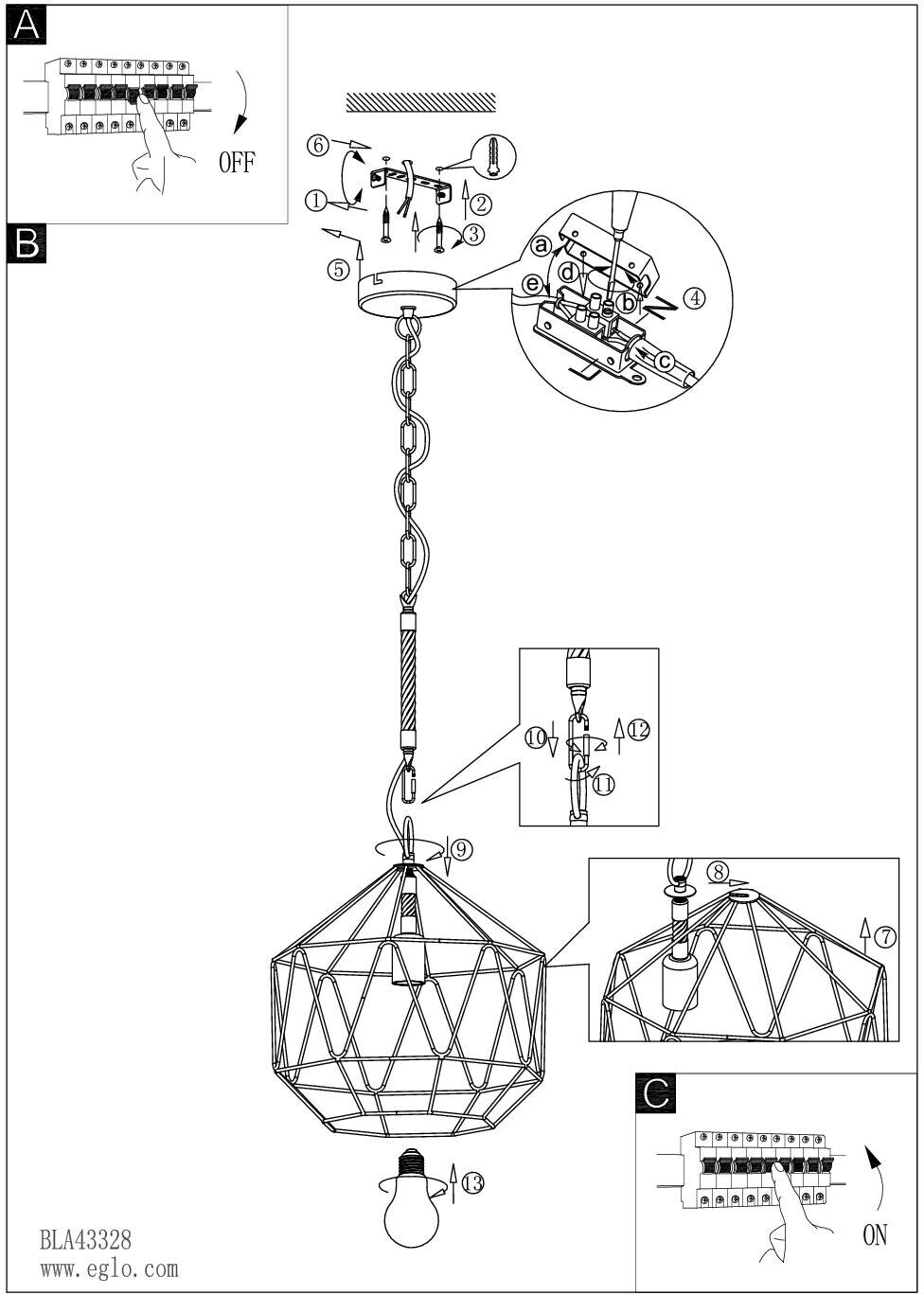 A

OFF

B

⑥
①
②
③
⑤
a
d
e
b
④
c

⑩
⑫
⑪
⑨
⑧
⑦
⑬

C

ON

BLA43328
www.eglo.com