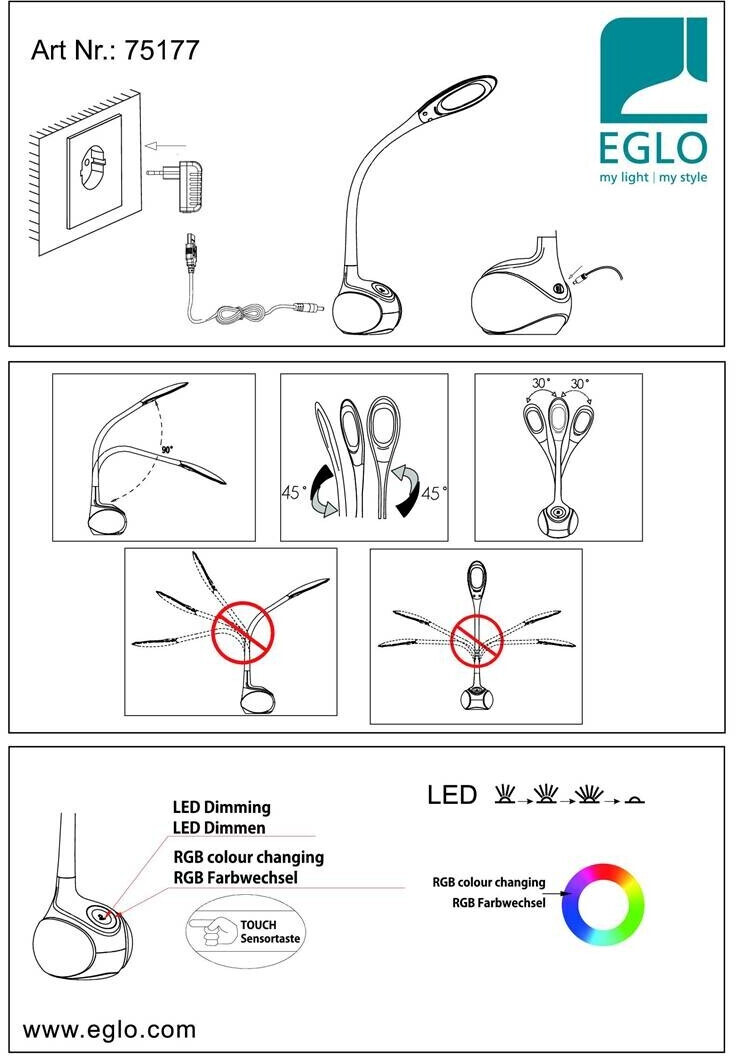 Art Nr.: 75177

EGLO
my light | my style

90°

45° 45°

30° 30°

LED Dimming
LED Dimmen
RGB colour changing
RGB Farbwechsel

TOUCH
Sensortaste

LED

RGB colour changing
RGB Farbwechsel

www.eglo.com