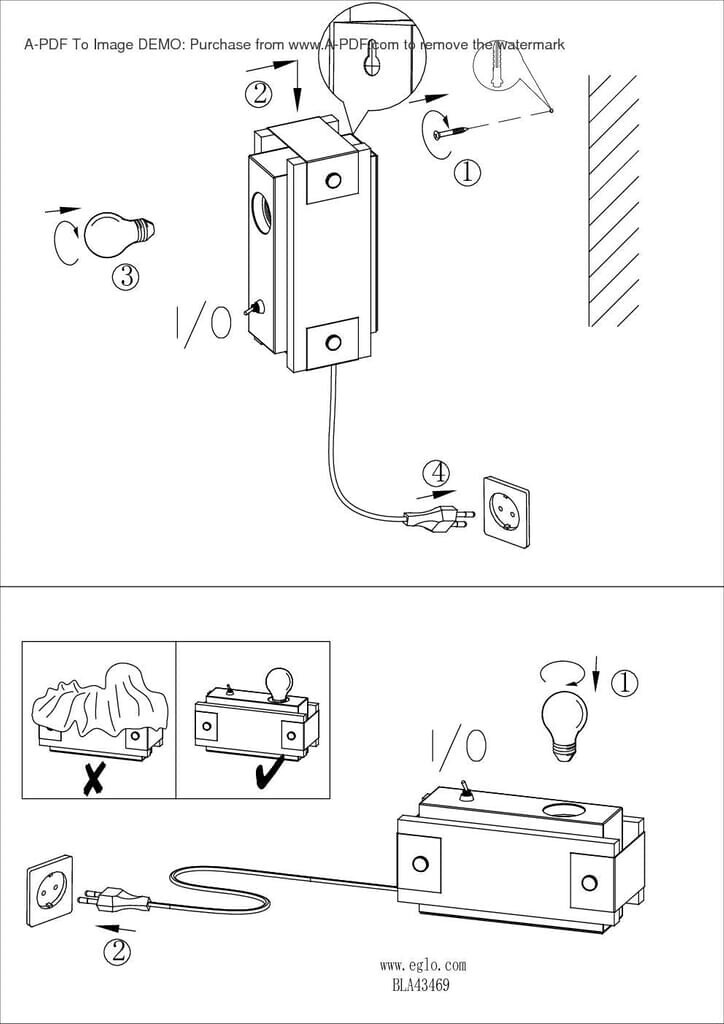 A-PDF To Image DEMO: Purchase from www.A-PDF.com to remove the watermark

②

①

③

I/O

④

①

I/O

②

www.eglo.com
BLA43469