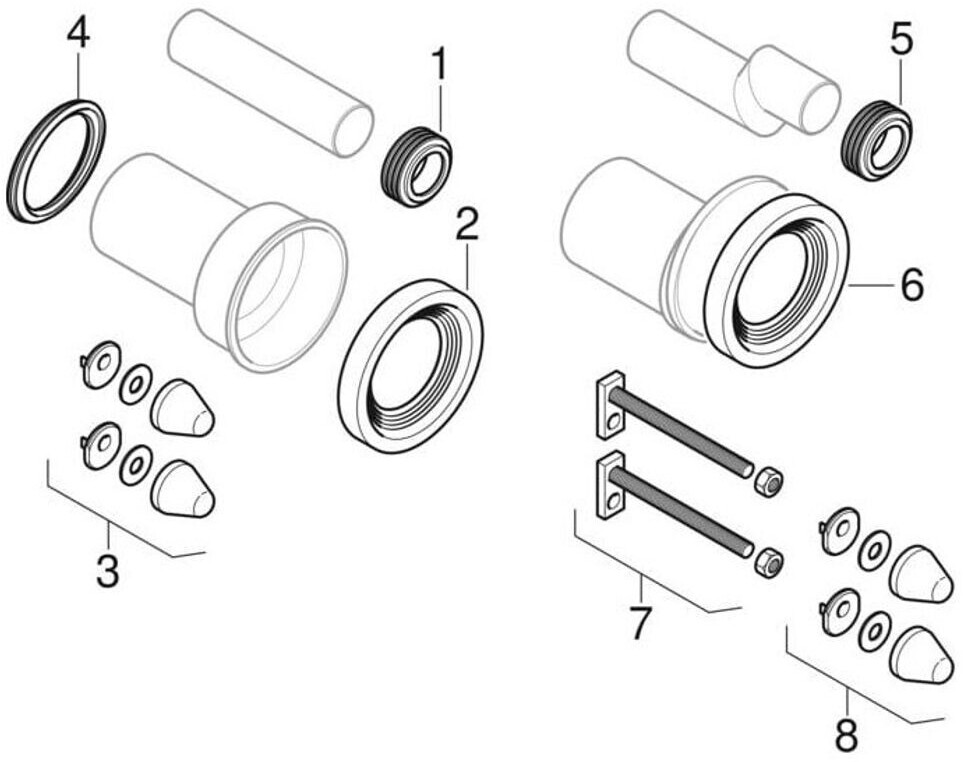 4
1
2
3
5
6
7
8