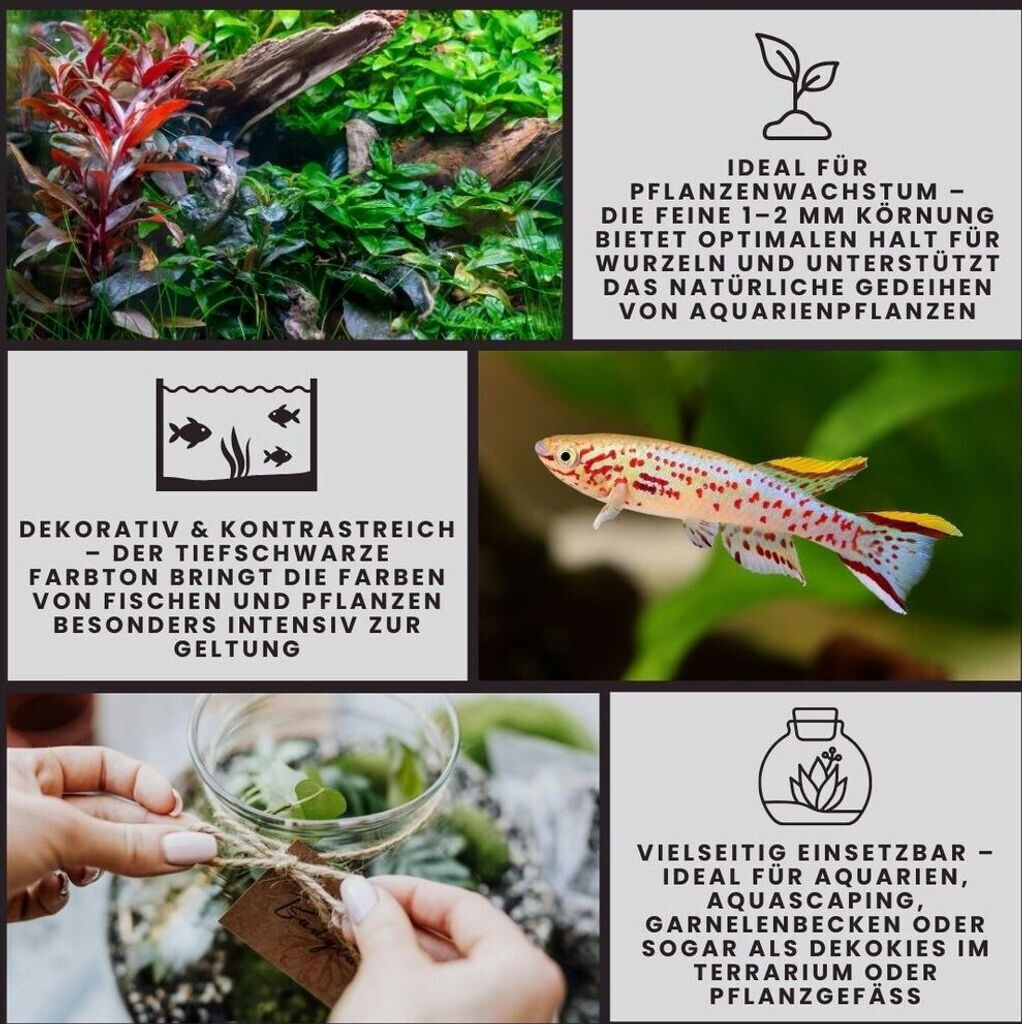 IDEAL FÜR PFLANZENWACHSTUM – DIE FEINE 1–2 MM KÖRNUNG BIETET OPTIMALEN HALT FÜR WURZELN UND UNTERSTÜTZT DAS NATÜRLICHE GEDEIHEN VON AQUARIENPFLANZEN

DEKORATIV & KONTRASTREICH – DER TIEFSCHWARZE FARBTON BRINGT DIE FARBEN VON FISCHEN UND PFLANZEN BESONDERS INTENSIV ZUR GELTUNG

VIELSEITIG EINSETZBAR – IDEAL FÜR AQUARIEN, AQUASCAPING, GARNELENBECKEN ODER SOGAR ALS DEKOKIES IM TERRARIUM ODER PFLANZGEFÄSS