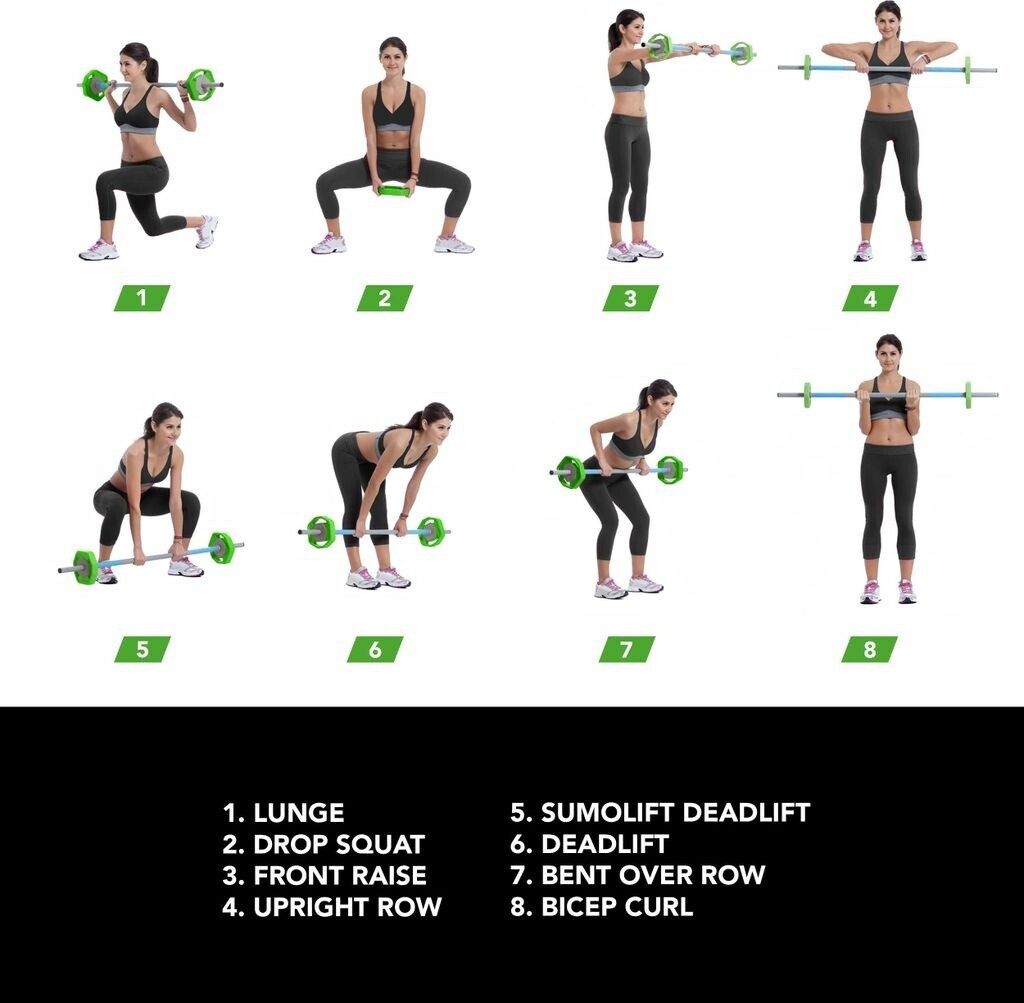 1

2

3

4

5

6

7

8

1. LUNGE
2. DROP SQUAT
3. FRONT RAISE
4. UPRIGHT ROW

5. SUMOLIFT DEADLIFT
6. DEADLIFT
7. BENT OVER ROW
8. BICEP CURL